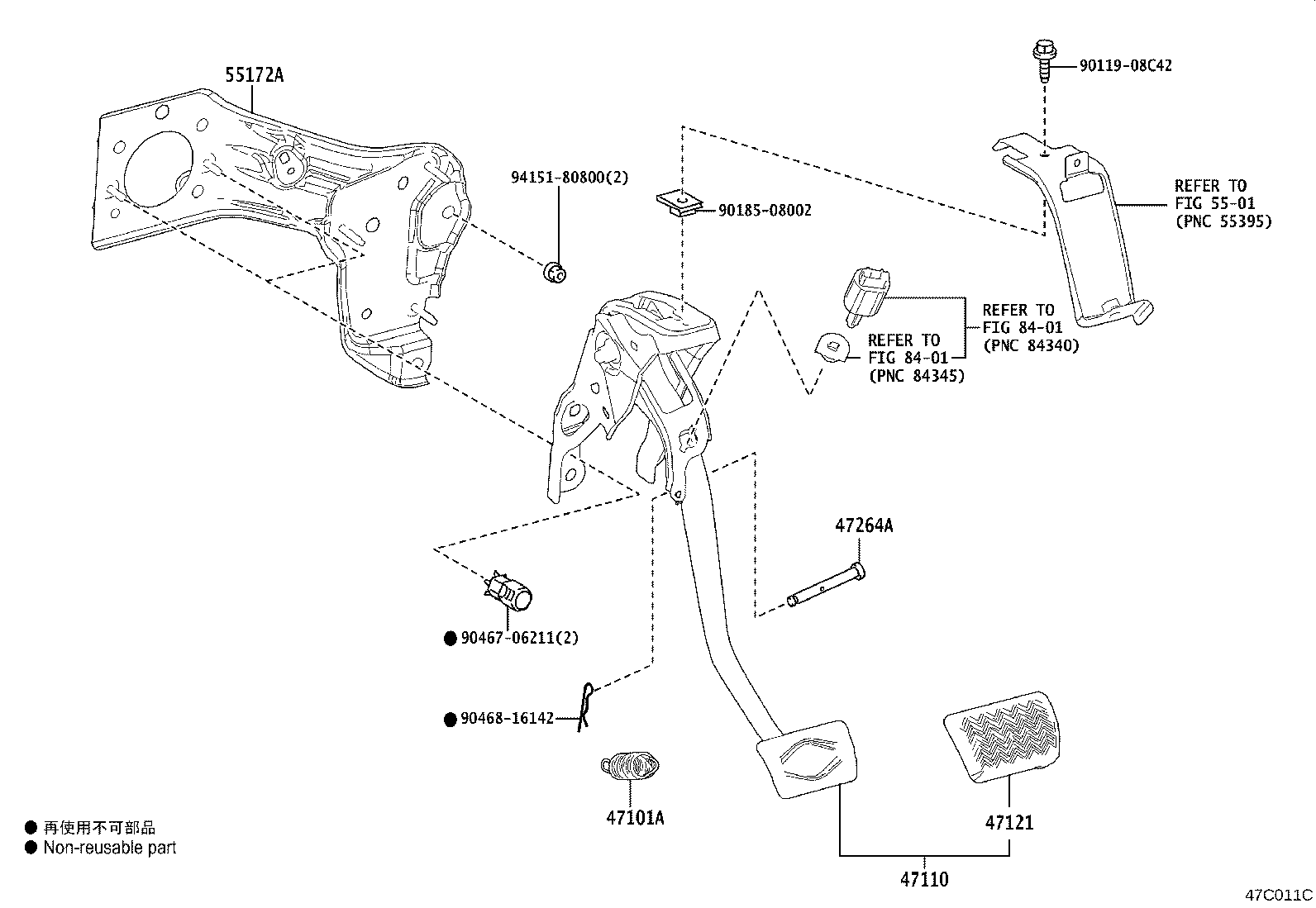 55172A

90119-08C42

94151-80800(2)

90185-08002

REFER TO
FIG 55-01
(PNC 55395)

REFER TO
FIG 84-01
(PNC 84340)

REFER TO
FIG 84-01
(PNC 84345)

47264A

● 90467-06211(2)

● 90468-16142

47101A

47121

47110

● 再使用不可部品
● Non-reusable part

47C011C