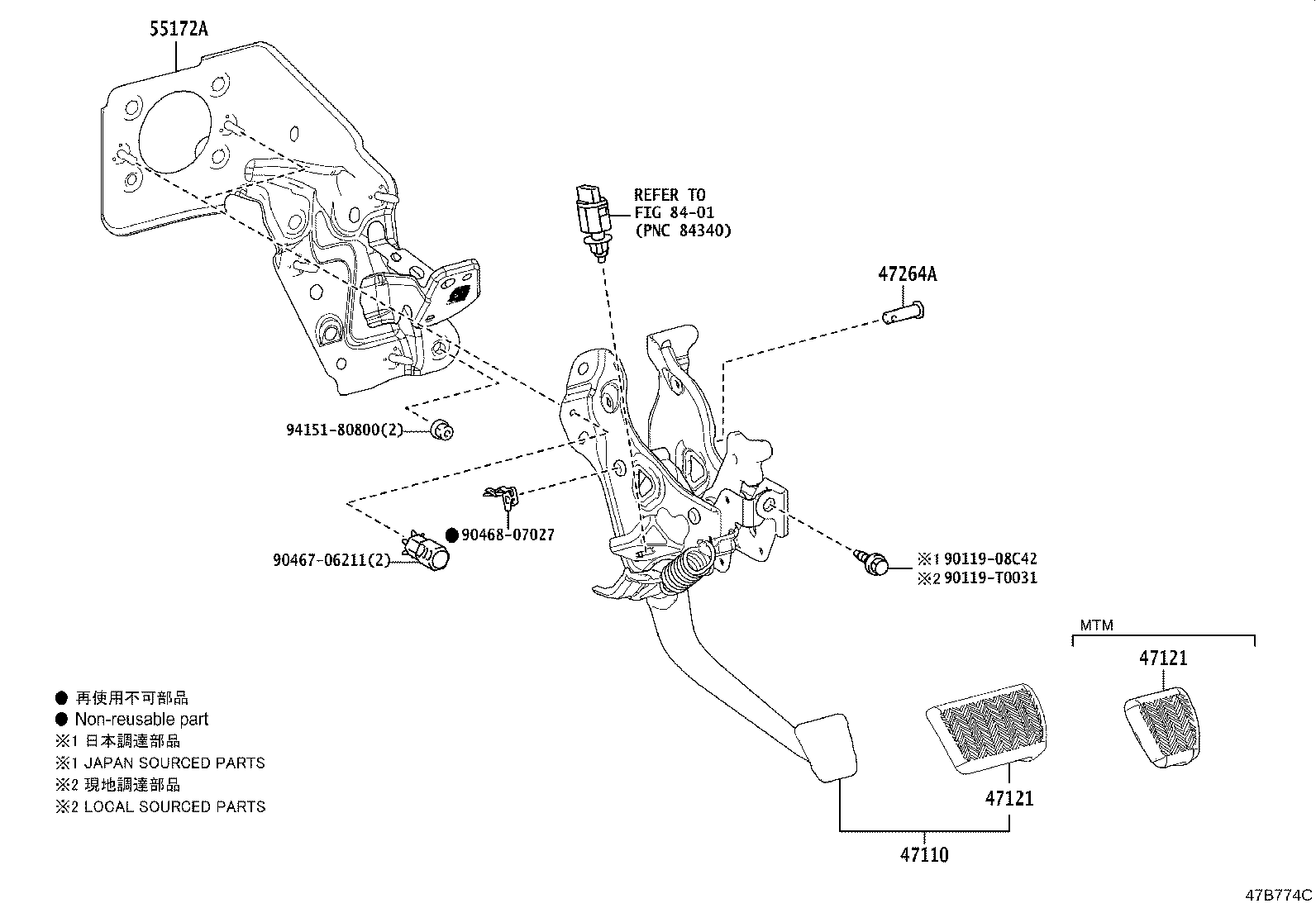 55172A

REFER TO
FIG 84-01
(PNC 84340)

47264A

94151-80800(2)

● 90468-07027

90467-06211(2)

※1 90119-08C42
※2 90119-T0031

MTM

47121

47121

47110

● 再使用不可部品
● Non-reusable part
※1 日本調達部品
※1 JAPAN SOURCED PARTS
※2 現地調達部品
※2 LOCAL SOURCED PARTS

47B774C