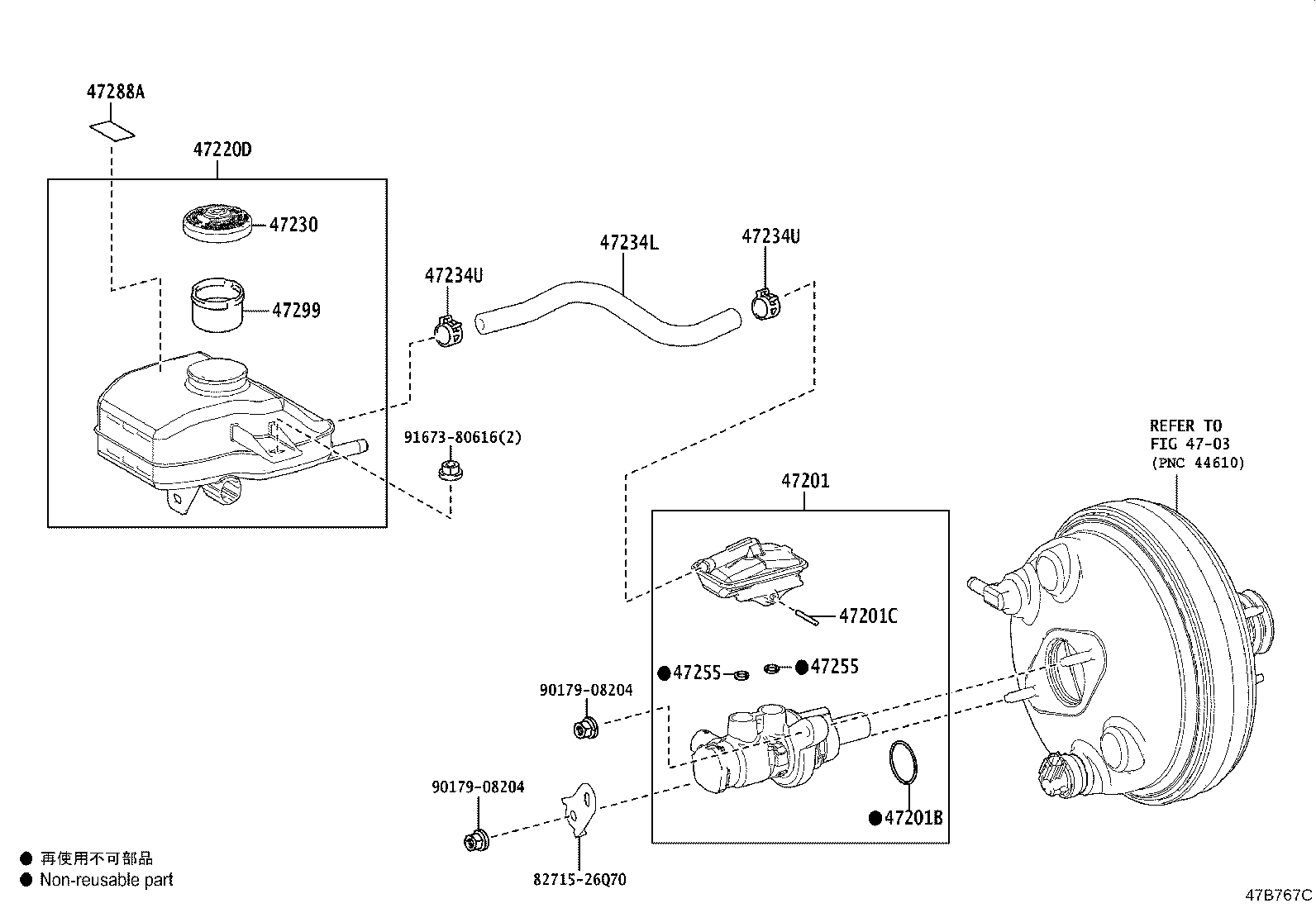 47288A

47220D

47230

47299

47234U

47234L

47234U

91673-80616(2)

REFER TO
FIG 47-03
(PNC 44610)

47201

47201C

●47255

●47255

90179-08204

90179-08204

●47201B

82715-26Q70

● 再使用不可部品
● Non-reusable part

47B767C