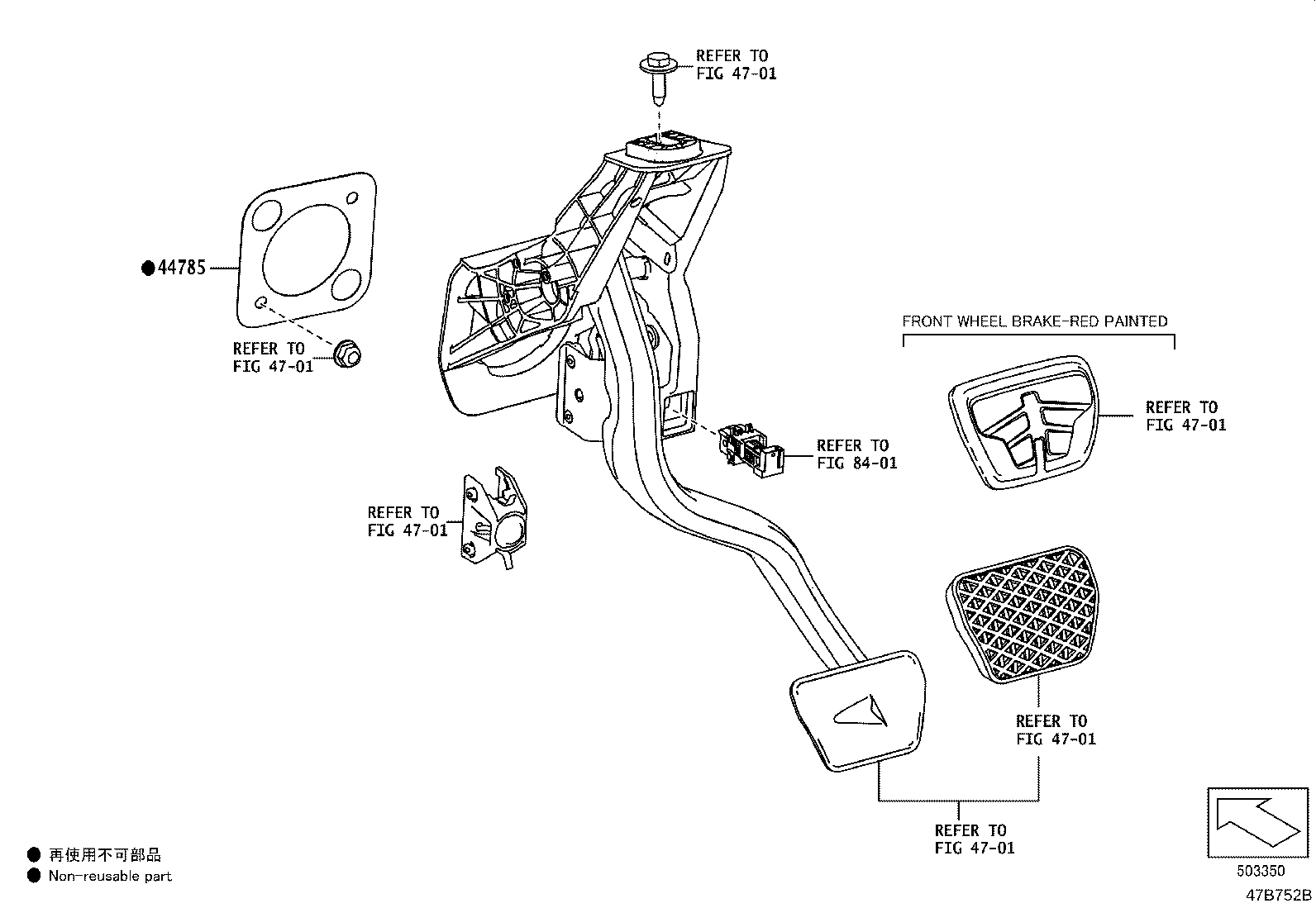 REFER TO
FIG 47-01

●44785

REFER TO
FIG 47-01

FRONT WHEEL BRAKE-RED PAINTED

REFER TO
FIG 47-01

REFER TO
FIG 84-01

REFER TO
FIG 47-01

REFER TO
FIG 47-01

REFER TO
FIG 47-01

● 再使用不可部品
● Non-reusable part

503350
47B752B