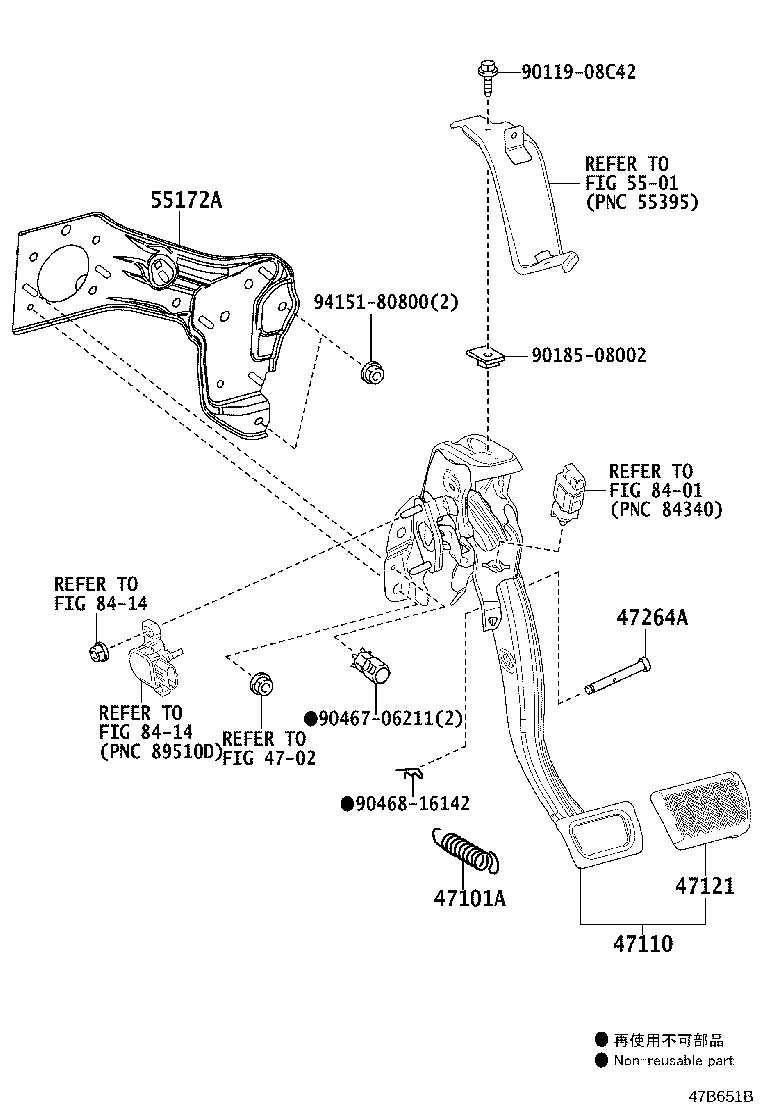 90119-08C42

REFER TO
FIG 55-01
(PNC 55395)

55172A

94151-80800(2)

90185-08002

REFER TO
FIG 84-01
(PNC 84340)

REFER TO
FIG 84-14

47264A

REFER TO
FIG 84-14
(PNC 89510D)

REFER TO
FIG 47-02

●90467-06211(2)

●90468-16142

47101A

47121

47110

● 再使用不可部品
● Non-reusable part

47B651B