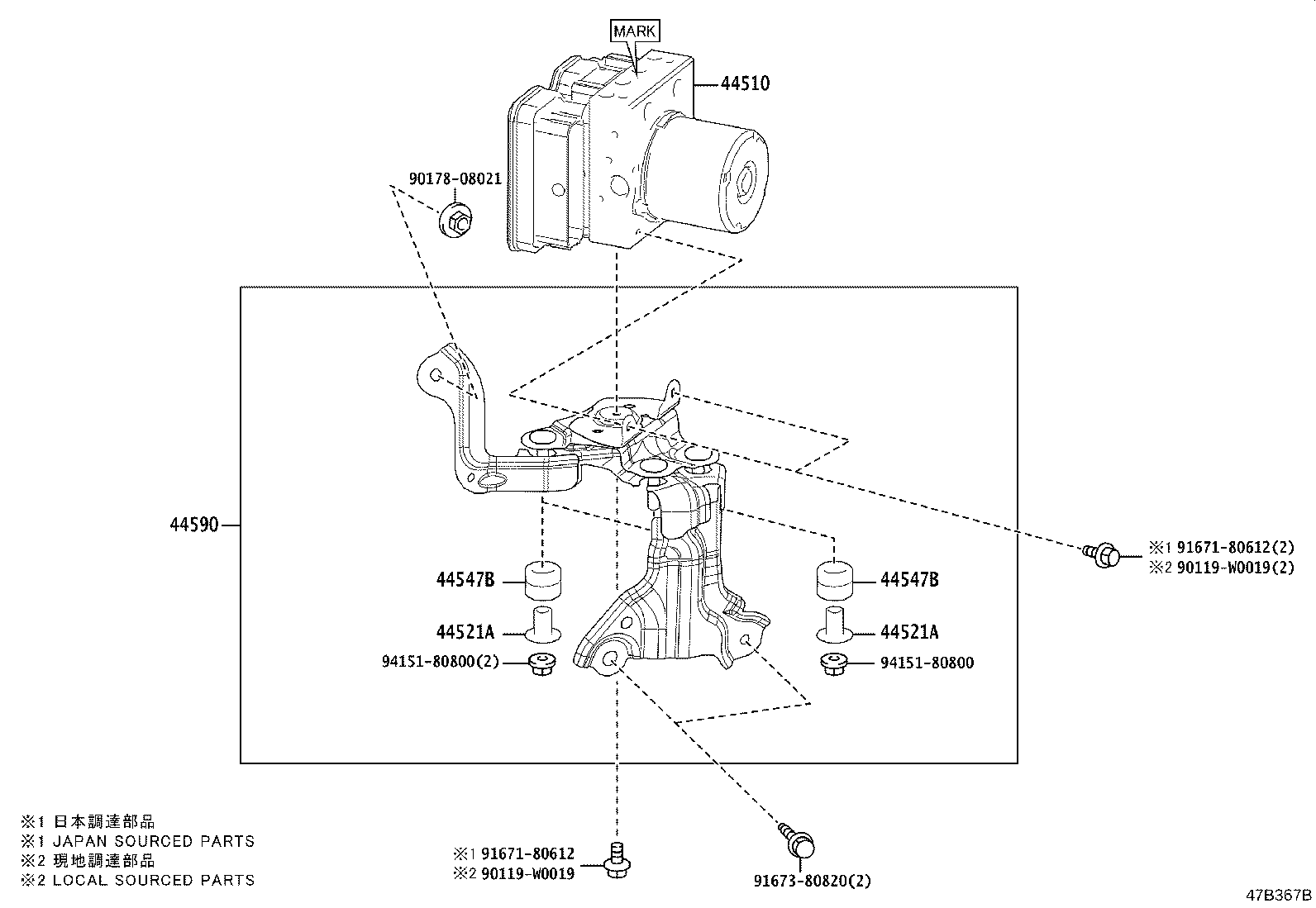 MARK

44510

90178-08021

44590

44547B

44521A

94151-80800(2)

44547B

44521A

94151-80800

※1 91671-80612(2)
※2 90119-W0019(2)

※1 日本調達部品
※1 JAPAN SOURCED PARTS
※2 現地調達部品
※2 LOCAL SOURCED PARTS

※1 91671-80612
※2 90119-W0019

91673-80820(2)

47B367B