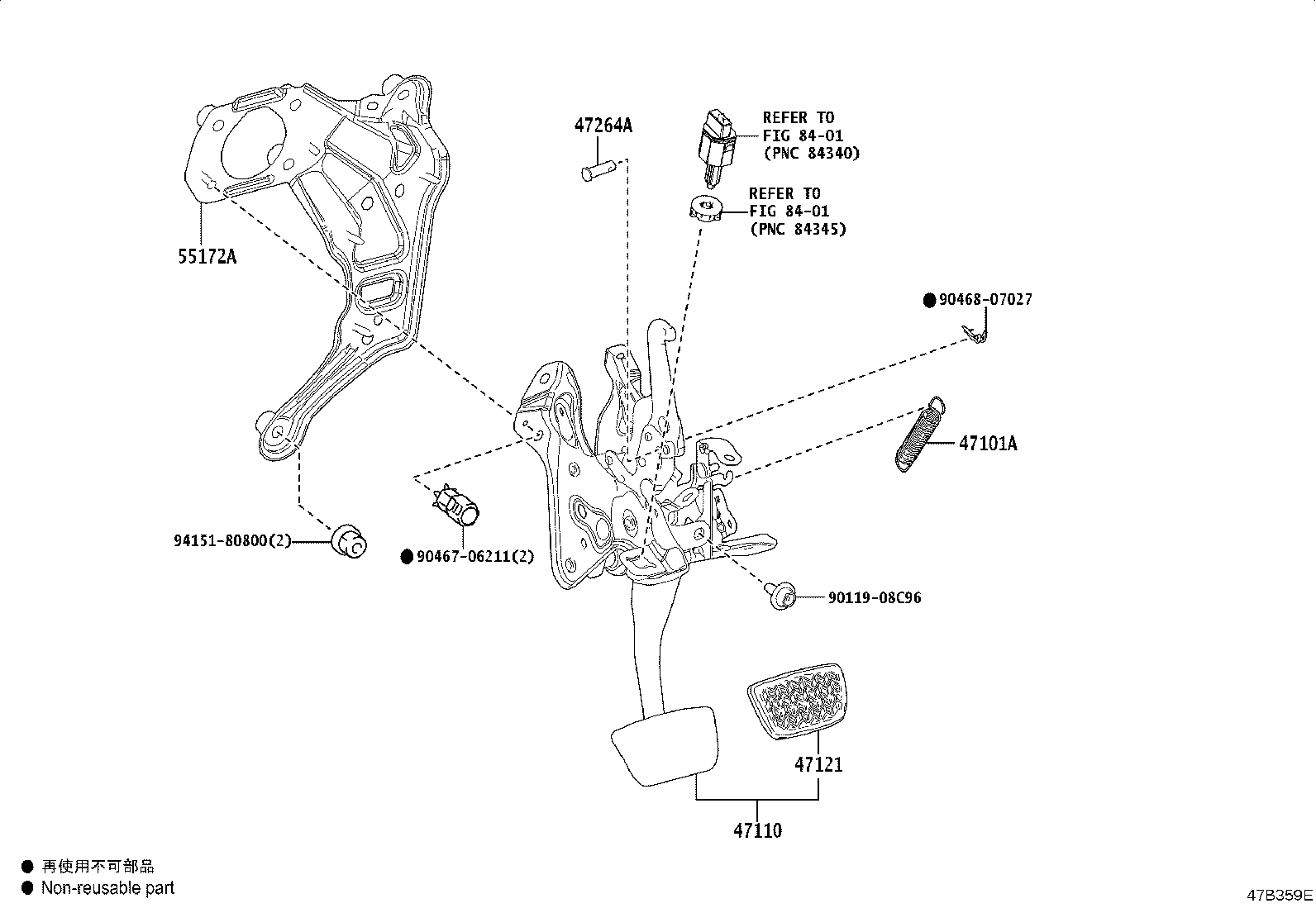 47264A

REFER TO FIG 84-01 (PNC 84340)

REFER TO FIG 84-01 (PNC 84345)

55172A

● 90468-07027

47101A

94151-80800(2)

● 90467-06211(2)

90119-08C96

47121

47110

● 再使用不可部品
● Non-reusable part

47B359E