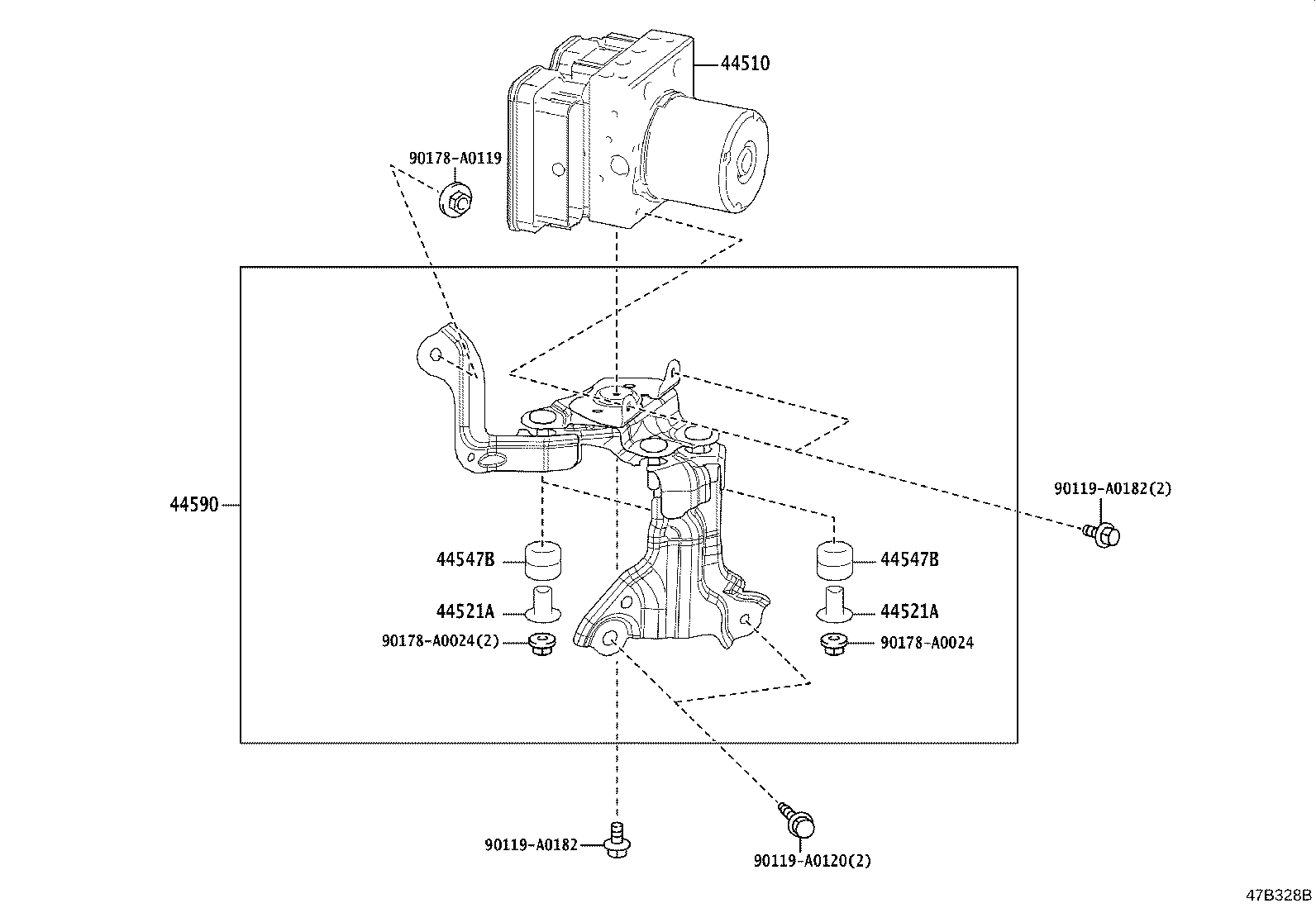 44510

90178-A0119

44590

90119-A0182(2)

44547B

44547B

44521A

44521A

90178-A0024(2)

90178-A0024

90119-A0182

90119-A0120(2)

47B328B