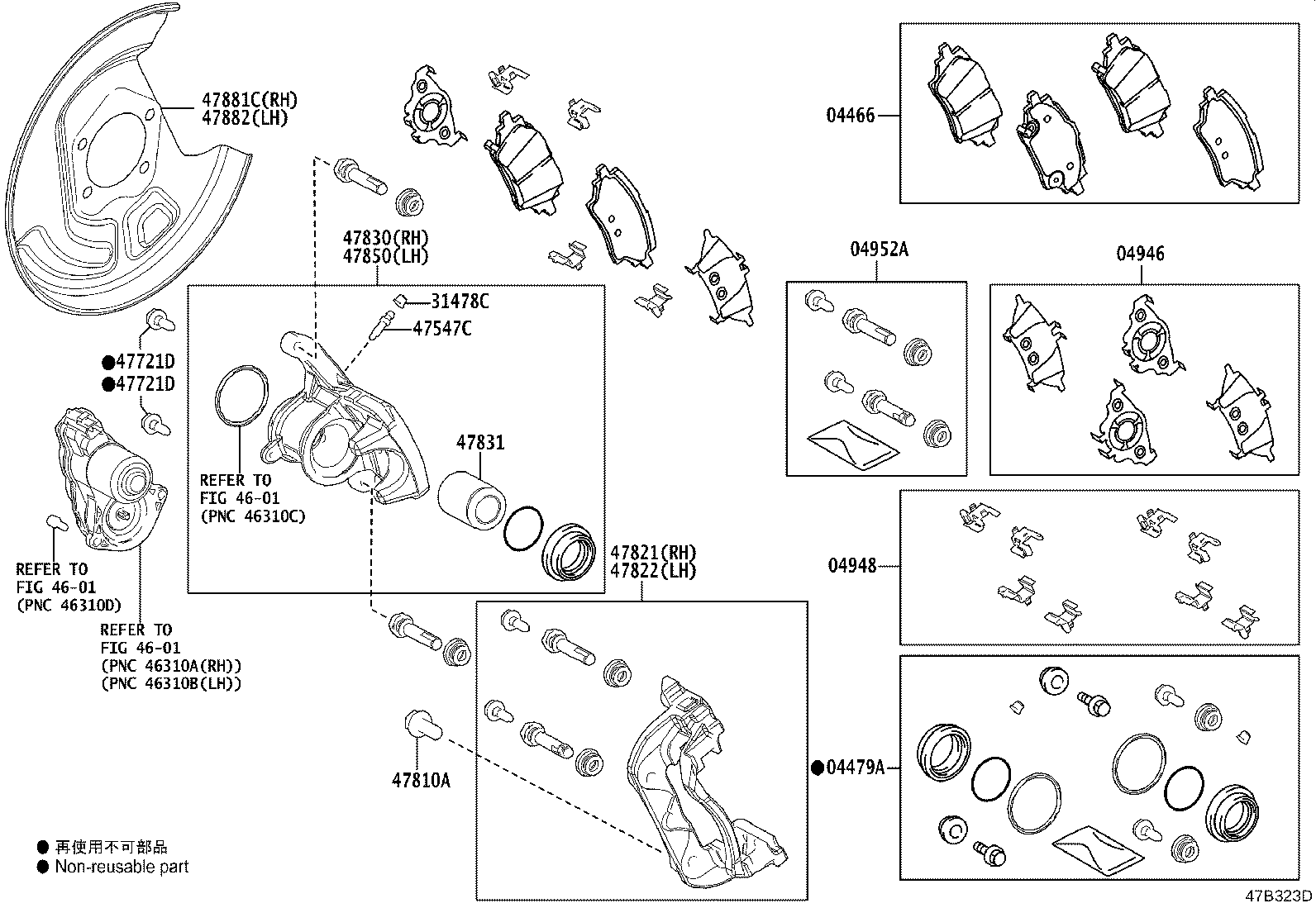 47881C(RH)
47882(LH)

47830(RH)
47850(LH)

31478C
47547C

●47721D
●47721D

REFER TO
FIG 46-01
(PNC 46310C)

47831

REFER TO
FIG 46-01
(PNC 46310D)

REFER TO
FIG 46-01
(PNC 46310A(RH))
(PNC 46310B(LH))

47821(RH)
47822(LH)

47810A

04466

04952A

04946

04948

●04479A

● 再使用不可部品
● Non-reusable part

47B323D