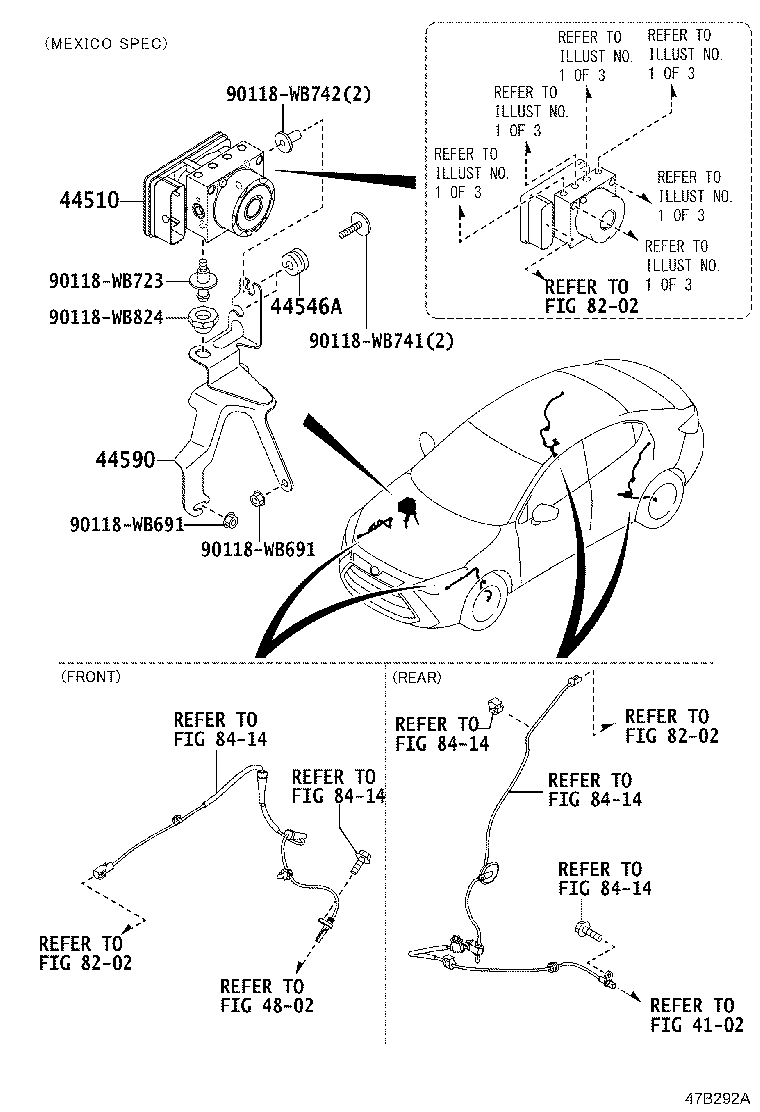 (MEXICO SPEC)

90118-WB742(2)

44510

90118-WB723

90118-WB824

44546A

90118-WB741(2)

44590

90118-WB691

90118-WB691

REFER TO ILLUST NO. 1 OF 3

REFER TO ILLUST NO. 1 OF 3

REFER TO ILLUST NO. 1 OF 3

REFER TO ILLUST NO. 1 OF 3

REFER TO ILLUST NO. 1 OF 3

REFER TO ILLUST NO. 1 OF 3

REFER TO FIG 82-02

(FRONT)

REFER TO FIG 84-14

REFER TO FIG 84-14

REFER TO FIG 82-02

REFER TO FIG 48-02

(REAR)

REFER TO FIG 84-14

REFER TO FIG 82-02

REFER TO FIG 84-14

REFER TO FIG 84-14

REFER TO FIG 41-02

47B292A