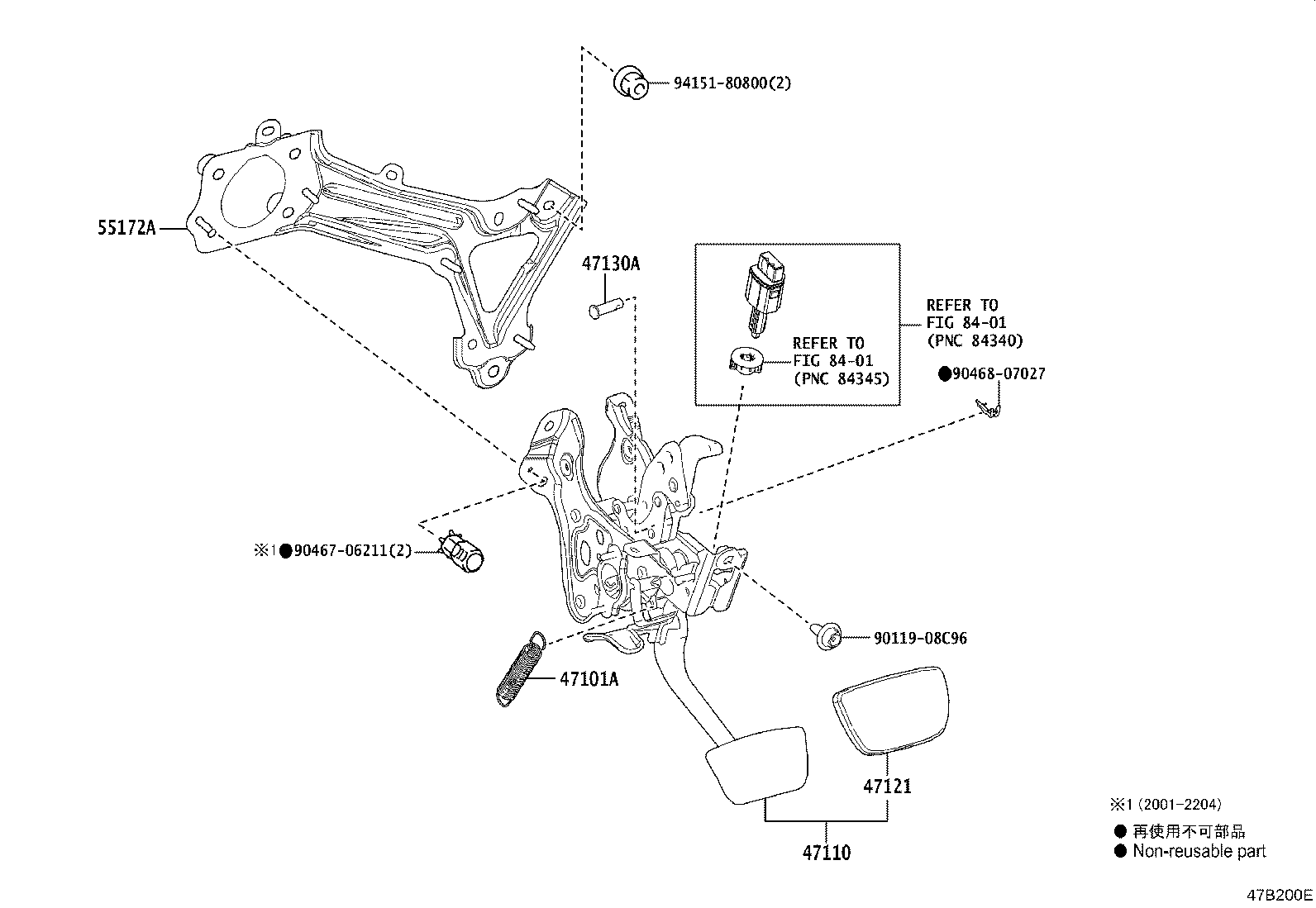 94151-80800(2)

55172A

47130A

REFER TO
FIG 84-01
(PNC 84340)

REFER TO
FIG 84-01
(PNC 84345)

●90468-07027

※1●90467-06211(2)

90119-08C96

47101A

47121

47110

※1 (2001-2204)
● 再使用不可部品
● Non-reusable part

47B200E