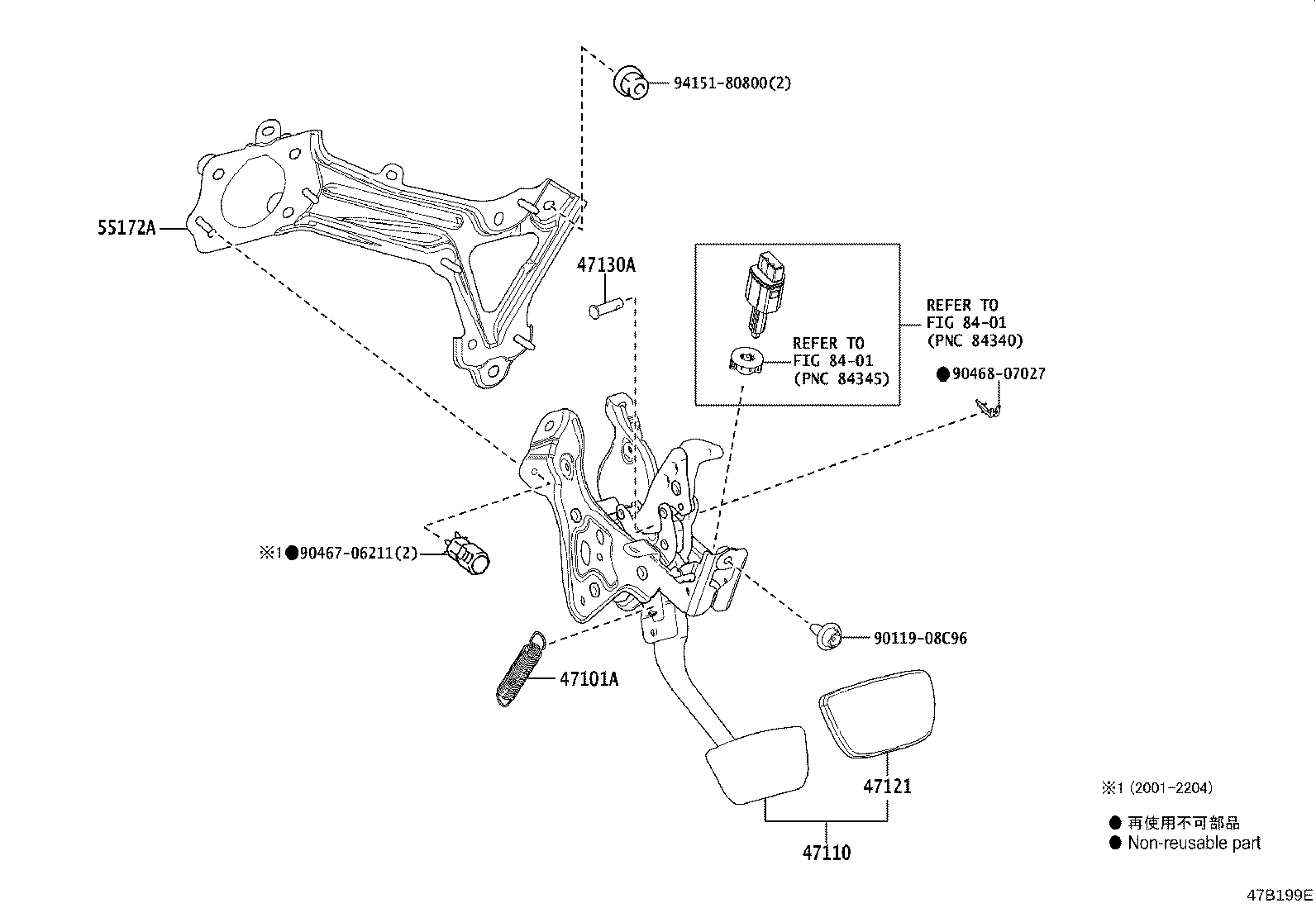 94151-80800(2)

55172A

47130A

REFER TO
FIG 84-01
(PNC 84340)

REFER TO
FIG 84-01
(PNC 84345)

●90468-07027

※1●90467-06211(2)

90119-08C96

47101A

47121

47110

※1 (2001-2204)

● 再使用不可部品
● Non-reusable part

47B199E