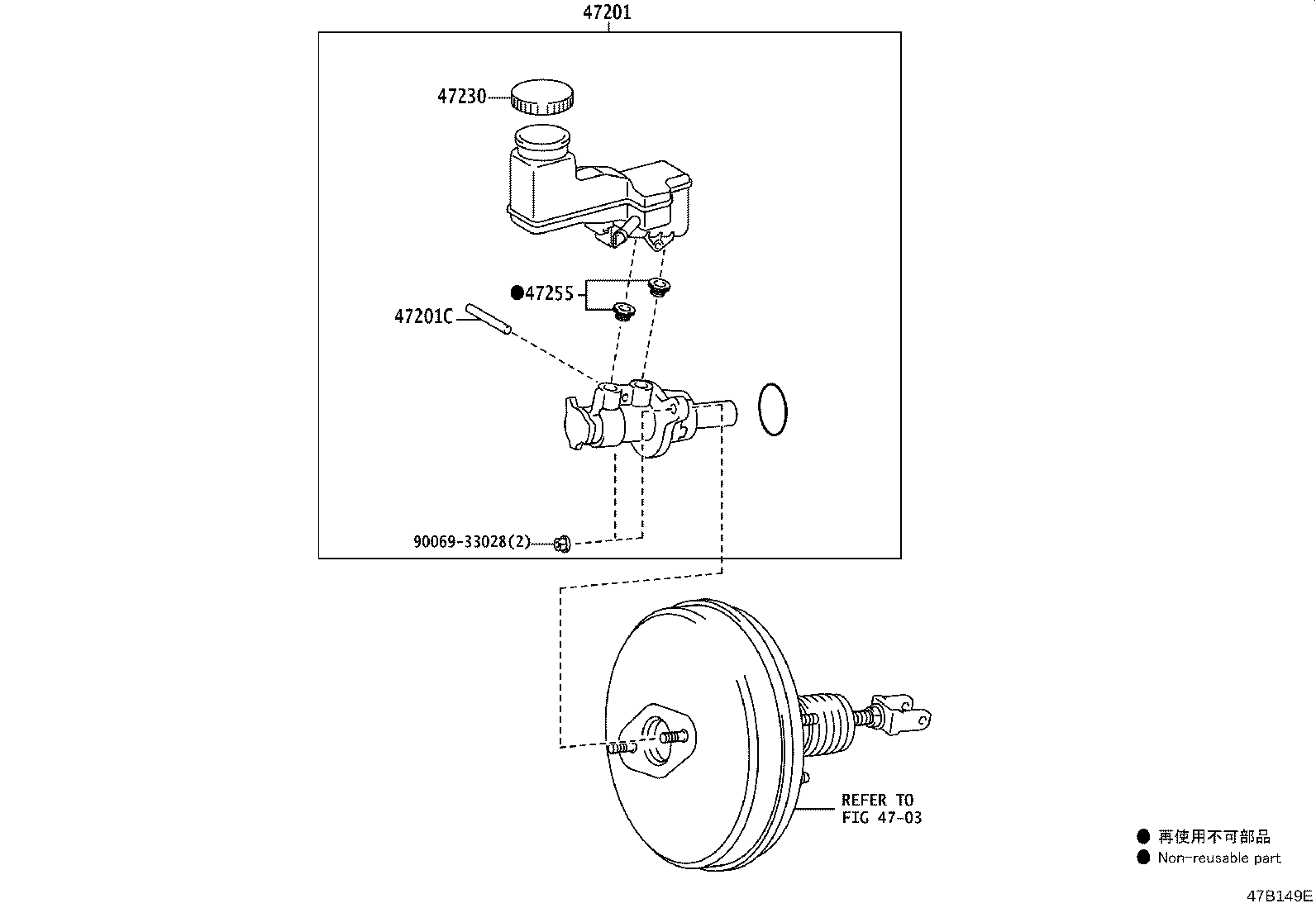 47201

47230

●47255

47201C

90069-33028(2)

REFER TO
FIG 47-03

● 再使用不可部品
● Non-reusable part

47B149E