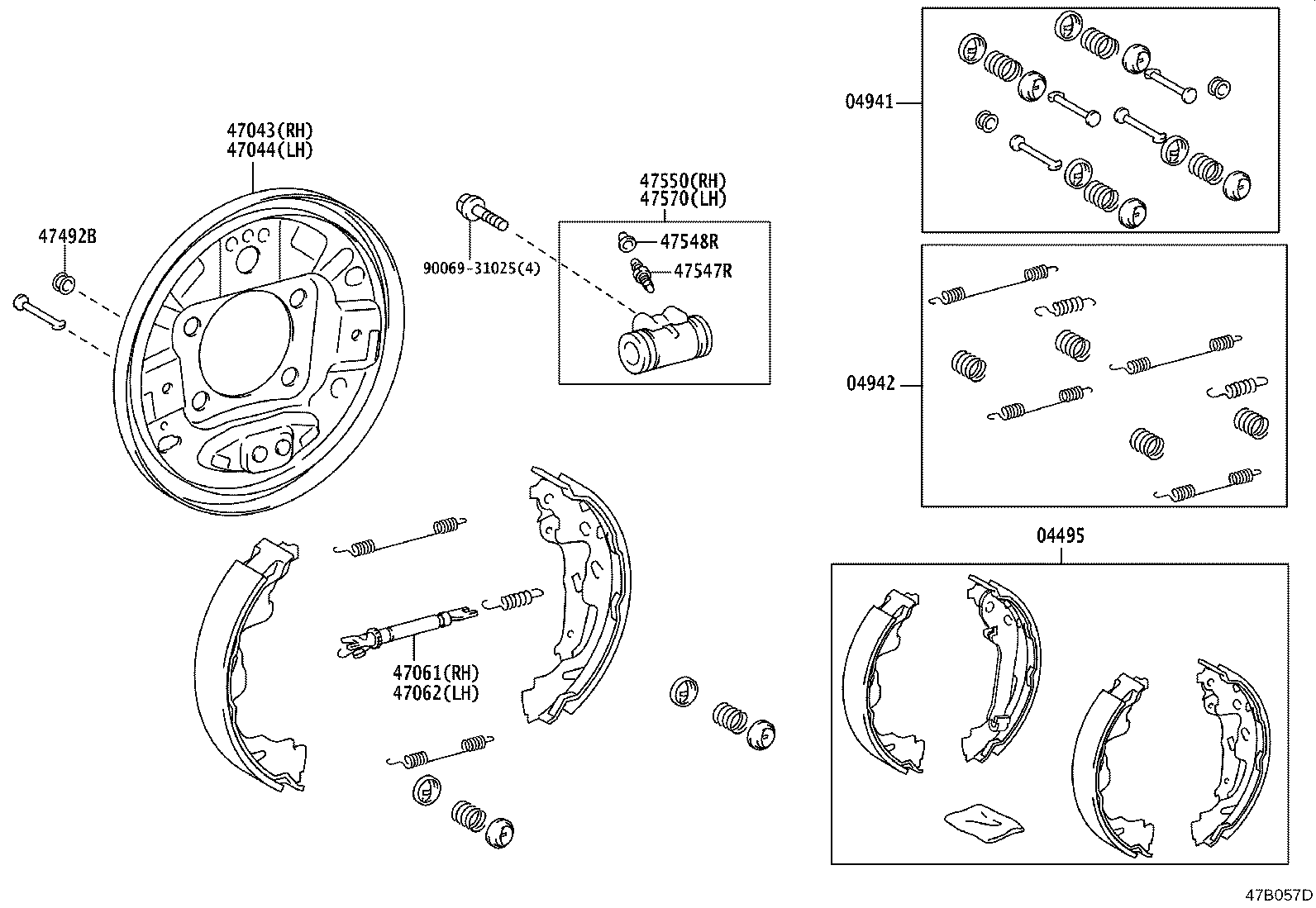 47043(RH)
47044(LH)

47492B

90069-31025(4)

47550(RH)
47570(LH)

47548R

47547R

04941

04942

04495

47061(RH)
47062(LH)

47B057D