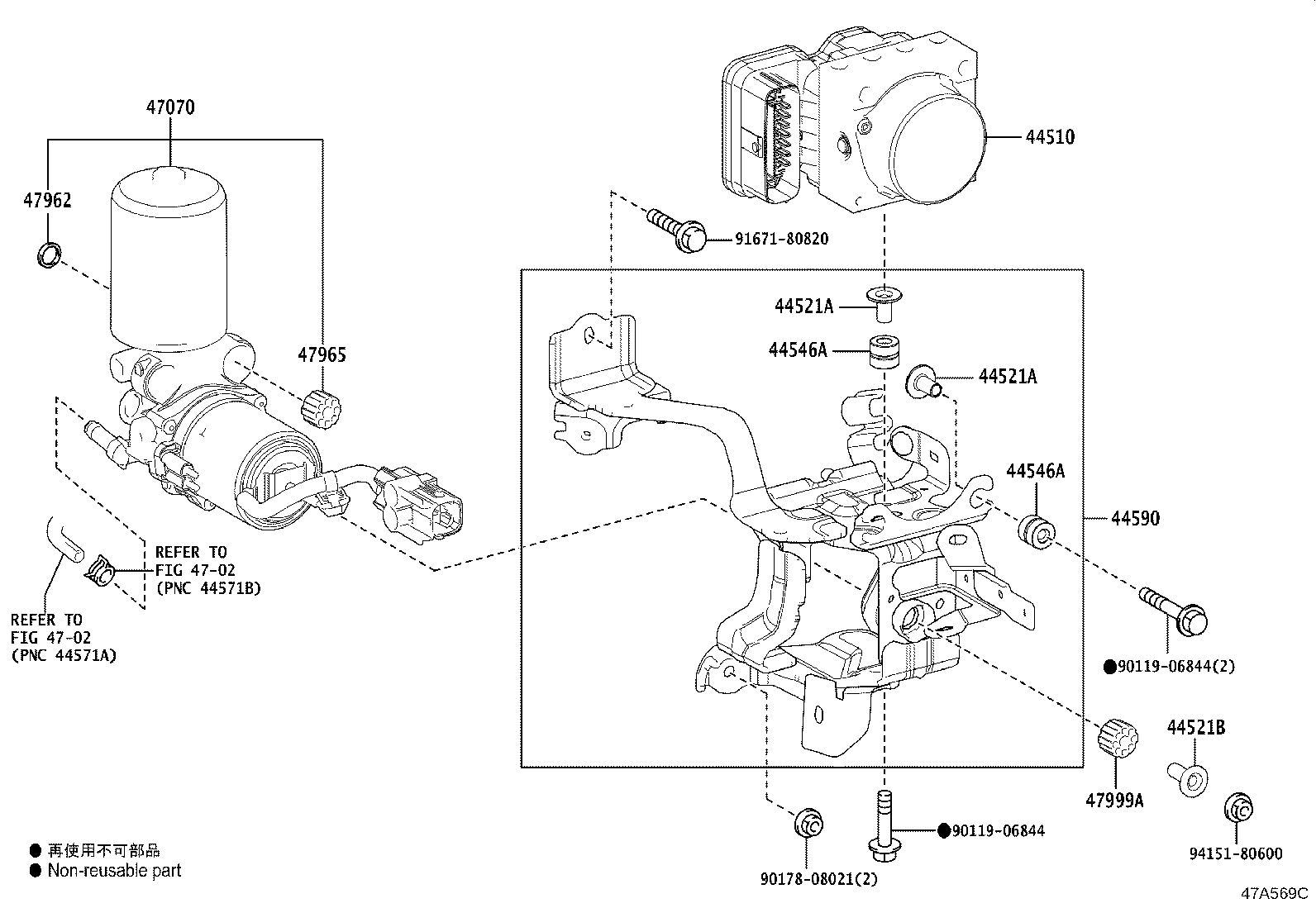 47070

47962

47965

REFER TO
FIG 47-02
(PNC 44571B)

REFER TO
FIG 47-02
(PNC 44571A)

44510

91671-80820

44521A

44546A

44521A

44546A

44590

●90119-06844(2)

44521B

47999A

94151-80600

●90119-06844

90178-08021(2)

● 再使用不可部品
● Non-reusable part

47A569C