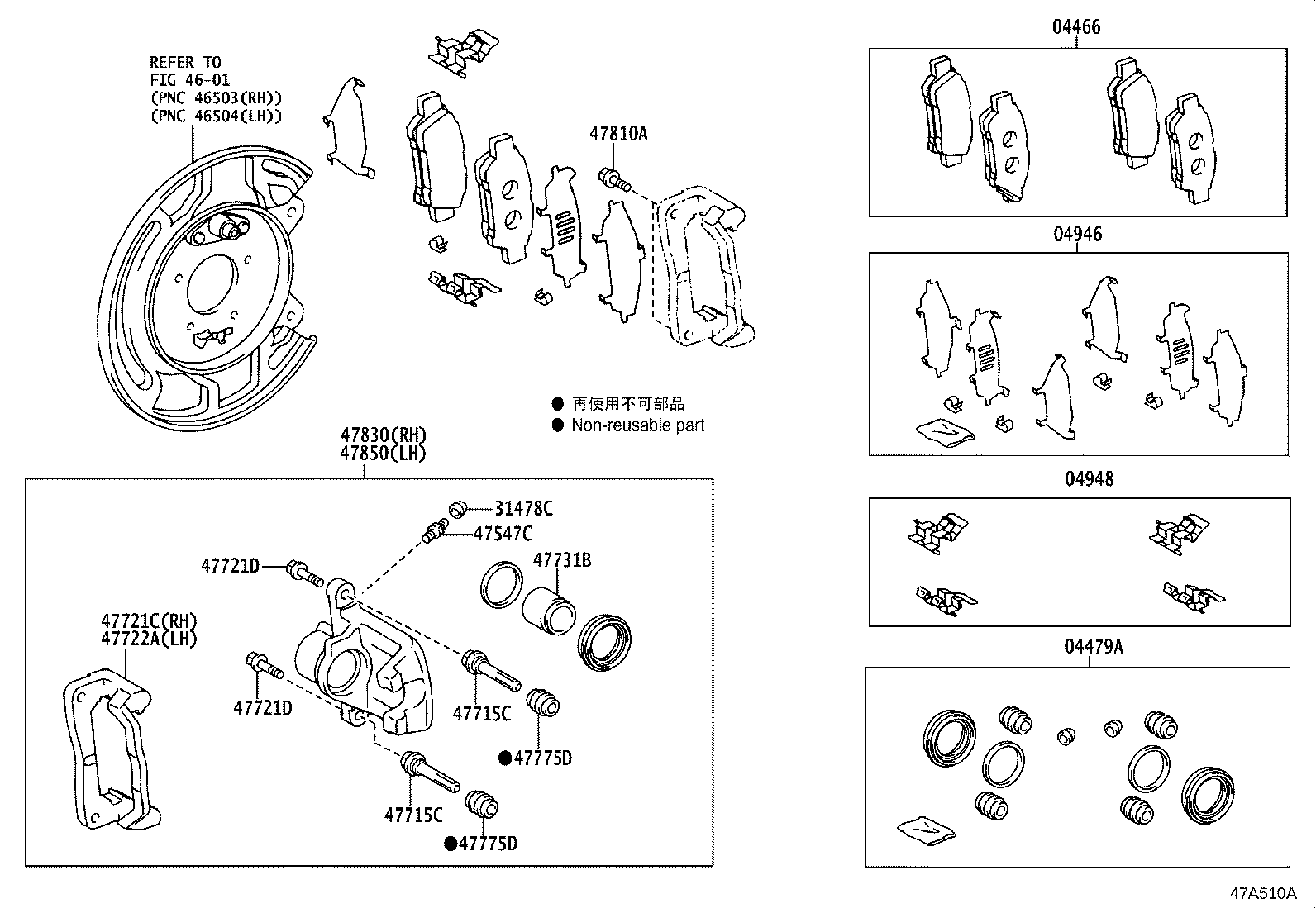 REFER TO
FIG 46-01
(PNC 46503(RH))
(PNC 46504(LH))

47810A

● 再使用不可部品
● Non-reusable part

47830(RH)
47850(LH)

31478C
47547C
47721D
47731B
47721C(RH)
47722A(LH)
47721D
47715C
●47775D
47715C
●47775D

04466

04946

04948

04479A

47A510A