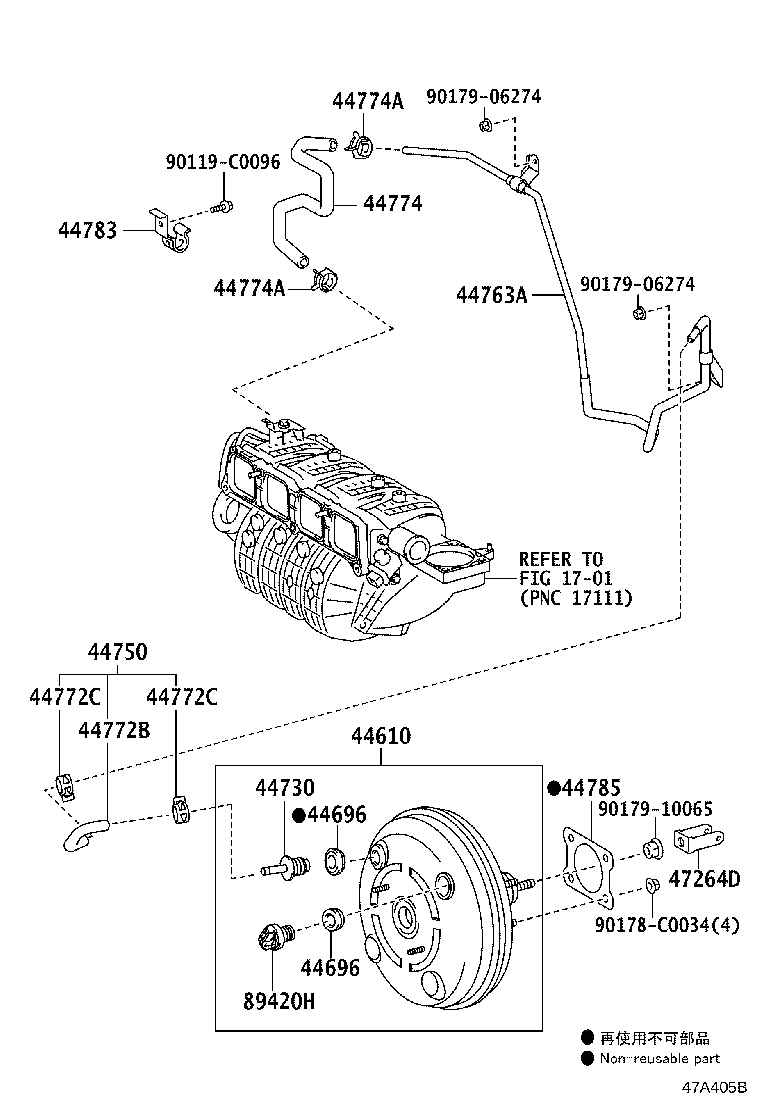 44774A
90179-06274
90119-C0096
44774
44783
44774A
44763A
90179-06274
REFER TO
FIG 17-01
(PNC 17111)
44750
44772C
44772C
44772B
44610
44730
●44696
●44785
90179-10065
47264D
90178-C0034(4)
44696
89420H
● 再使用不可部品
● Non-reusable part
47A405B