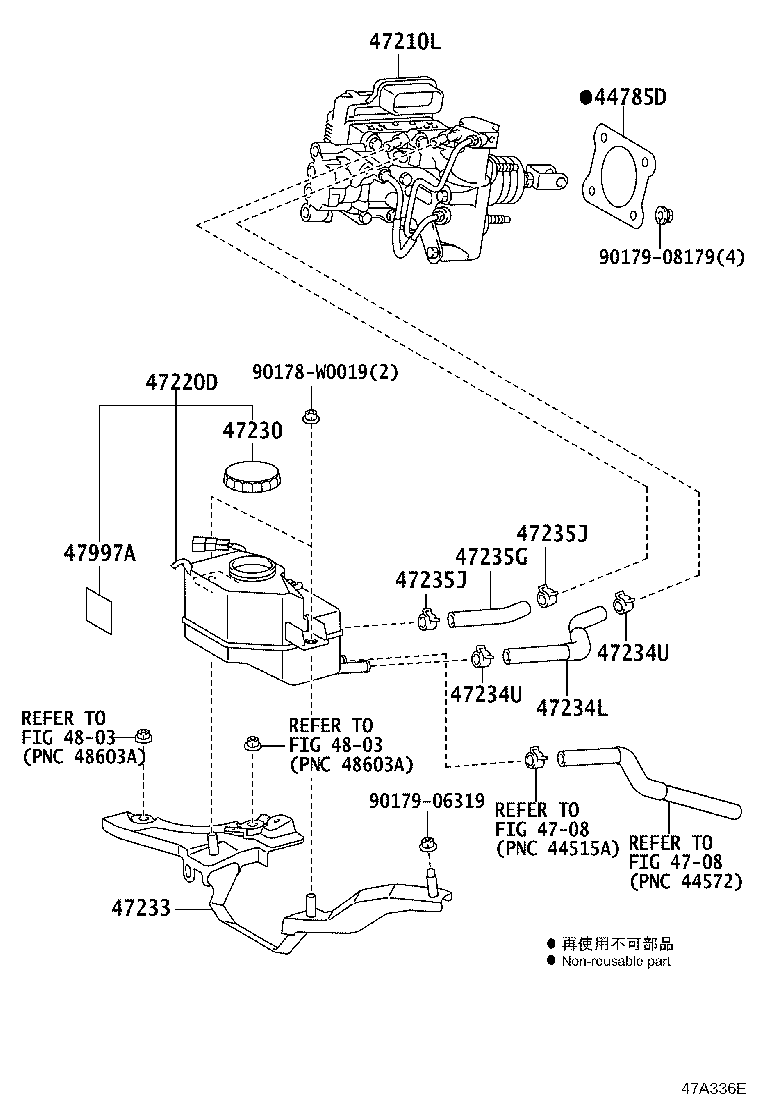 47210L

●44785D

90179-08179(4)

47220D

90178-W0019(2)

47230

47997A

47235J

47235G

47235J

47234U

47234U

47234L

REFER TO FIG 48-03 (PNC 48603A)

REFER TO FIG 48-03 (PNC 48603A)

90179-06319

REFER TO FIG 47-08 (PNC 44515A)

REFER TO FIG 47-08 (PNC 44572)

47233

● 再使用不可部品
● Non-reusable part

47A336E