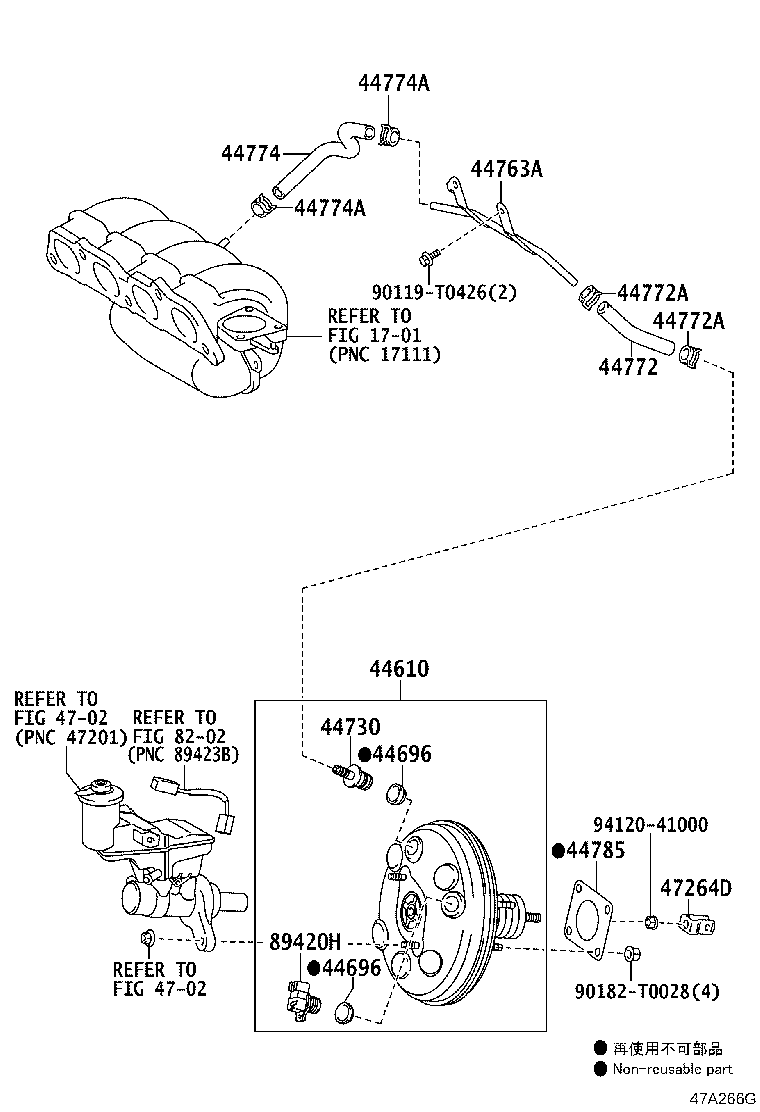 44774A
44774
44774A
44763A
90119-T0426(2)
44772A
44772A
44772
REFER TO
FIG 17-01
(PNC 17111)
44610
REFER TO
FIG 47-02
(PNC 47201)
REFER TO
FIG 82-02
(PNC 89423B)
44730
●44696
94120-41000
●44785
47264D
89420H
●44696
REFER TO
FIG 47-02
90182-T0028(4)
● 再使用不可部品
● Non-reusable part
47A266G