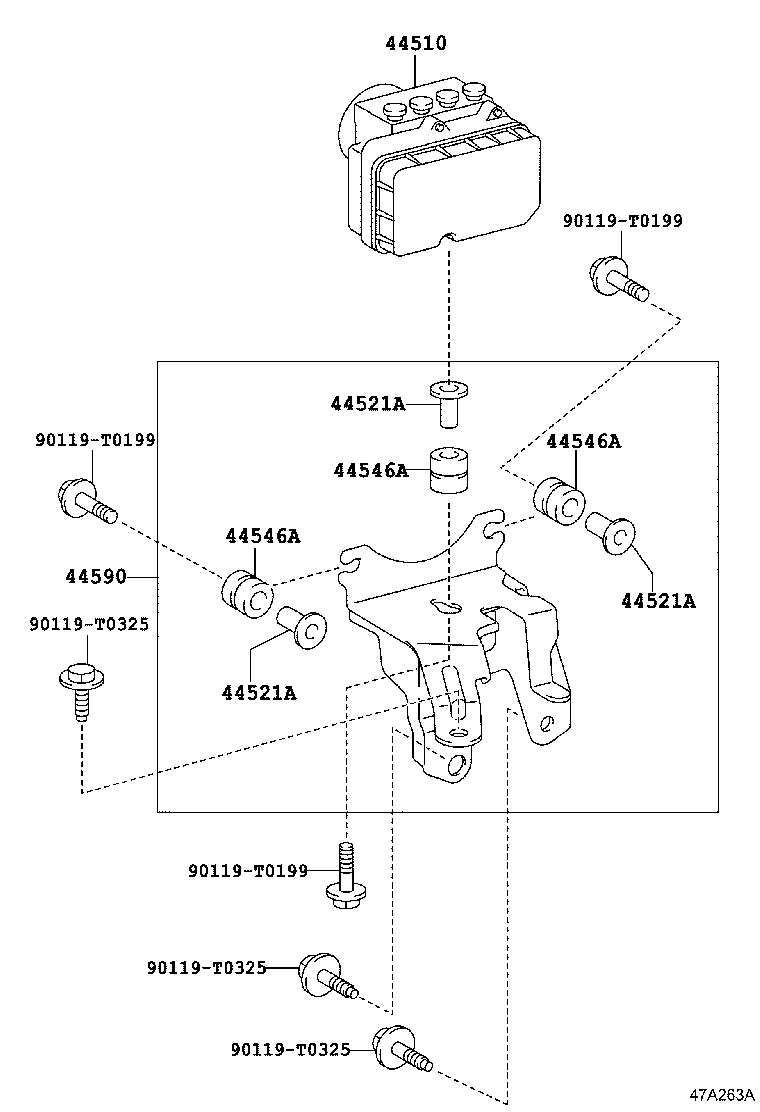 44510

90119-T0199

44521A

90119-T0199

44546A

44546A

44546A

44590

44521A

90119-T0325

44521A

90119-T0199

90119-T0325

90119-T0325

47A263A