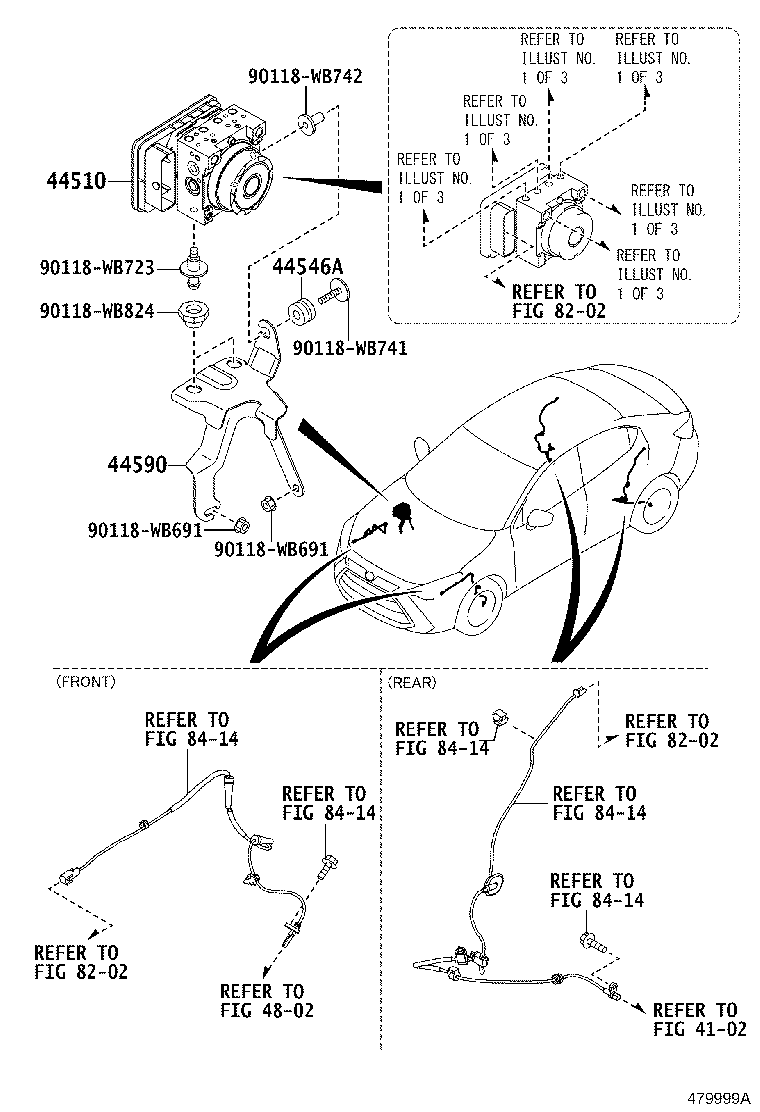 90118-WB742

44510

90118-WB723

90118-WB824

44546A

90118-WB741

44590

90118-WB691

90118-WB691

REFER TO ILLUST NO. 1 OF 3

REFER TO ILLUST NO. 1 OF 3

REFER TO ILLUST NO. 1 OF 3

REFER TO ILLUST NO. 1 OF 3

REFER TO ILLUST NO. 1 OF 3

REFER TO ILLUST NO. 1 OF 3

REFER TO FIG 82-02

(FRONT)

REFER TO FIG 84-14

REFER TO FIG 84-14

REFER TO FIG 82-02

REFER TO FIG 48-02

(REAR)

REFER TO FIG 84-14

REFER TO FIG 82-02

REFER TO FIG 84-14

REFER TO FIG 84-14

REFER TO FIG 41-02

479999A