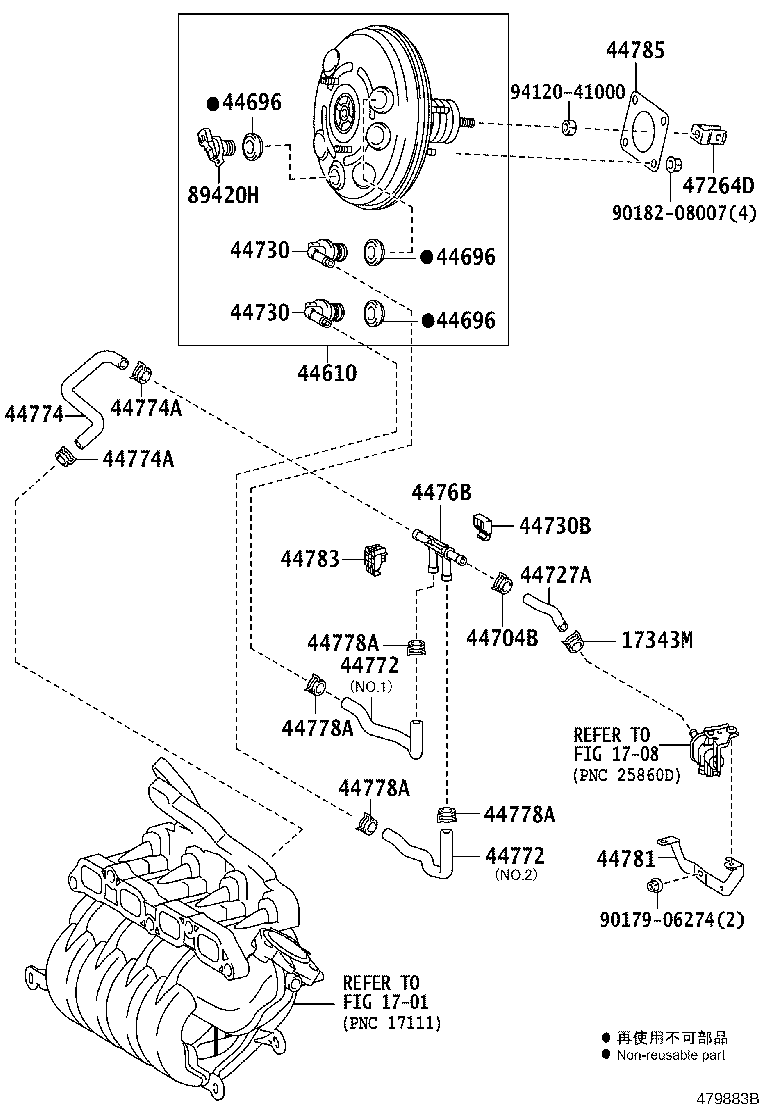 44785
94120-41000
●44696
89420H
47264D
90182-08007(4)
44730
●44696
44730
●44696
44610
44774
44774A
44774A
4476B
44730B
44783
44727A
44704B
17343M
44778A
44772
(NO.1)
44778A
REFER TO
FIG 17-08
(PNC 25860D)
44778A
44778A
44772
(NO.2)
44781
90179-06274(2)
REFER TO
FIG 17-01
(PNC 17111)
● 再使用不可部品
● Non-reusable part
479883B