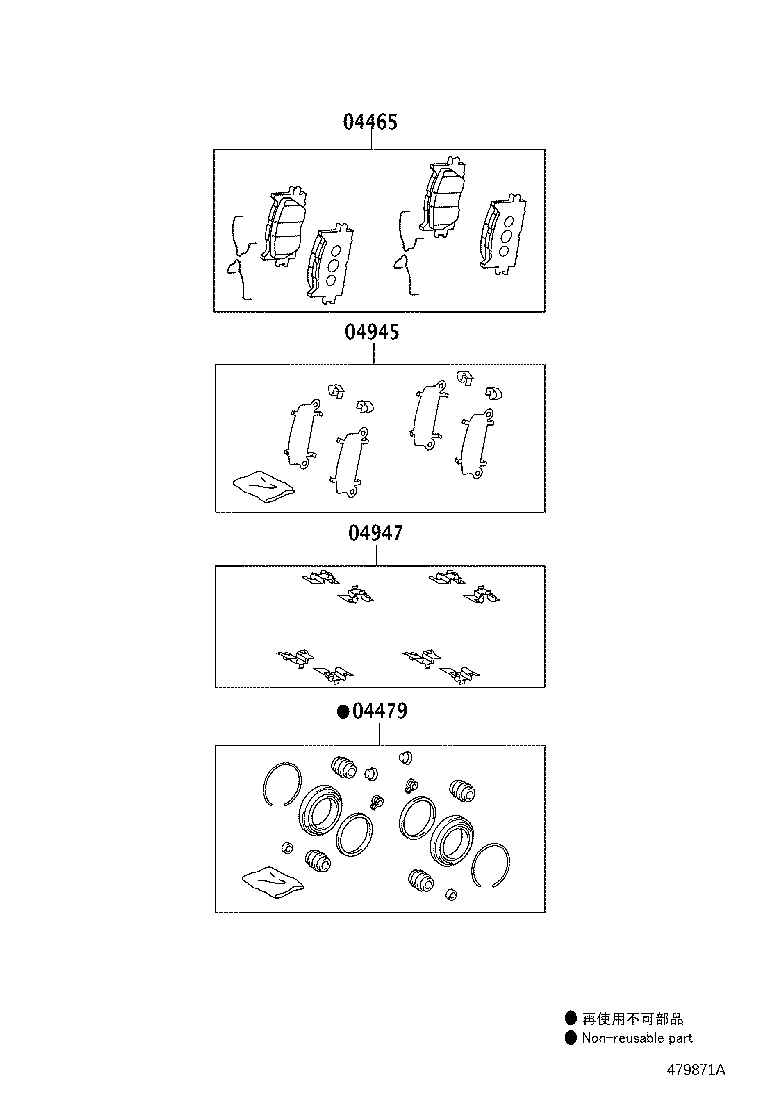 04465

04945

04947

●04479

● 再使用不可部品
● Non-reusable part

479871A