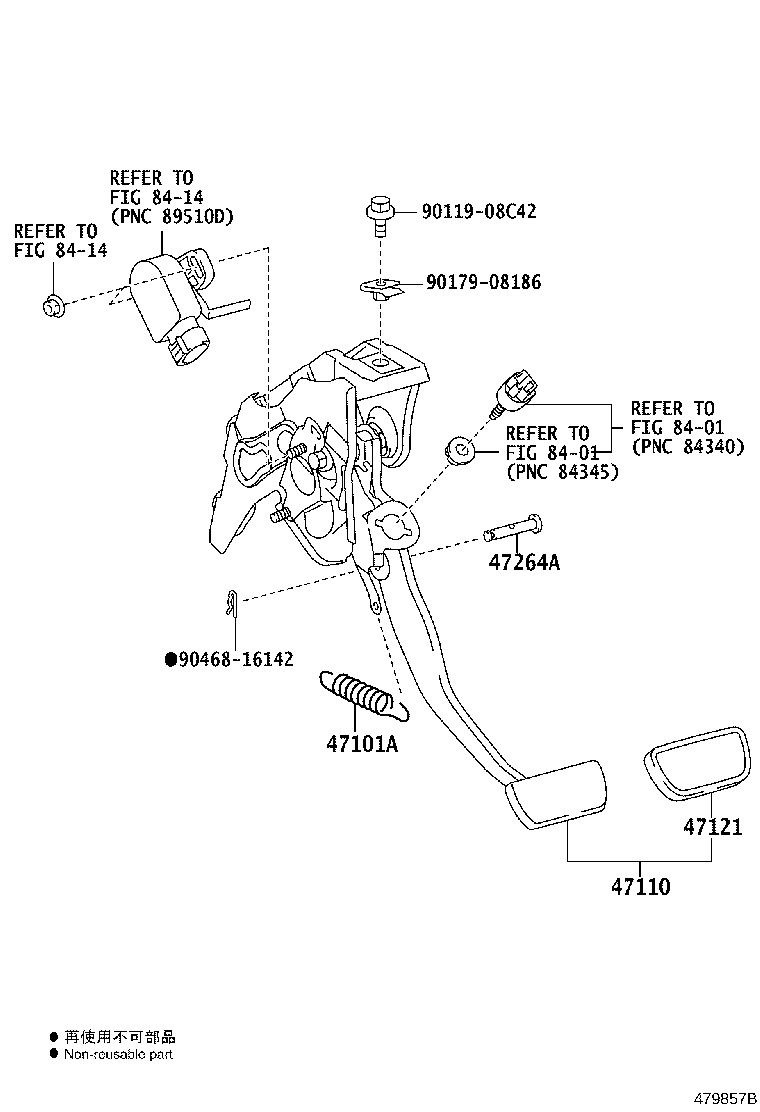 REFER TO
FIG 84-14
(PNC 89510D)

REFER TO
FIG 84-14

90119-08C42

90179-08186

REFER TO
FIG 84-01
(PNC 84340)

REFER TO
FIG 84-01
(PNC 84345)

47264A

●90468-16142

47101A

47121

47110

● 再使用不可部品
● Non-reusable part

479857B