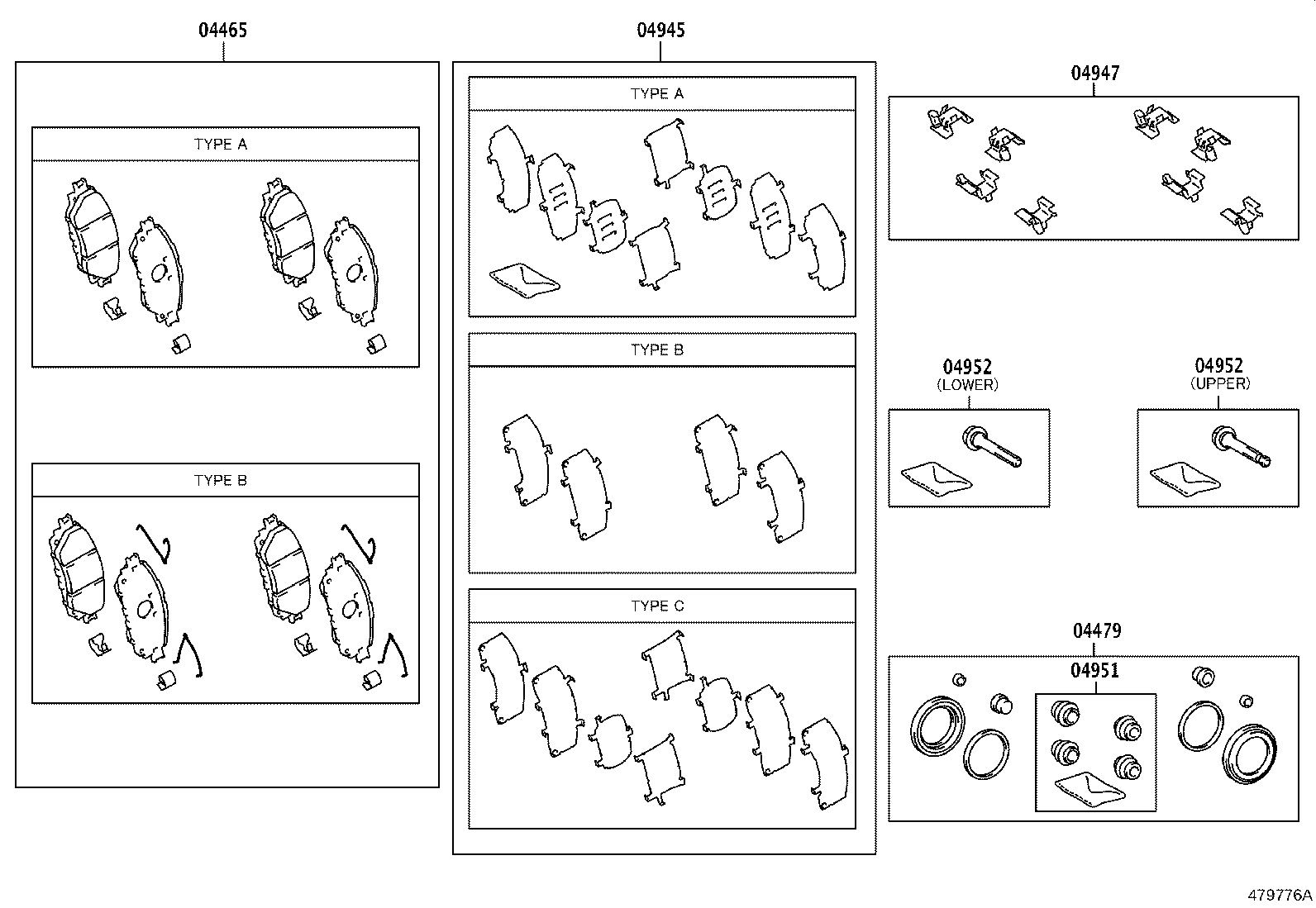 04465

TYPE A

TYPE B

04945

TYPE A

TYPE B

TYPE C

04947

04952
(LOWER)

04952
(UPPER)

04479

04951

479776A