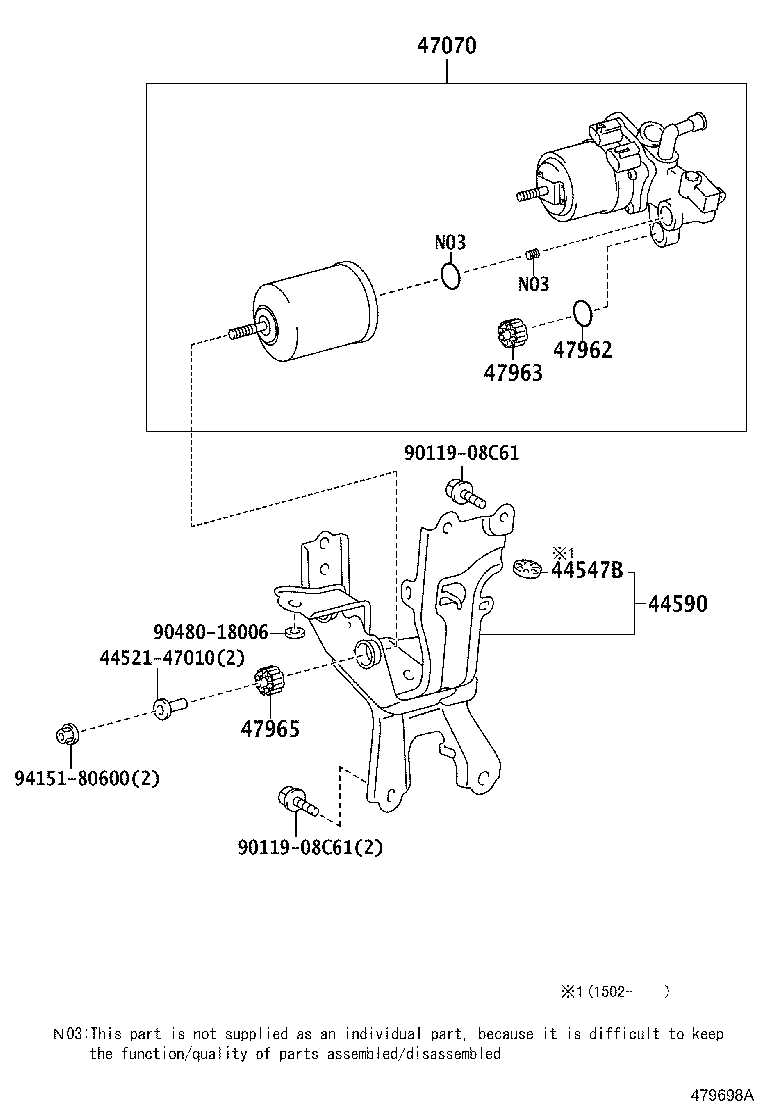 47070

N03

N03

47962

47963

90119-08C61

※1
44547B

44590

90480-18006

44521-47010(2)

47965

94151-80600(2)

90119-08C61(2)

※1 (1502-　　)

N03:This part is not supplied as an individual part, because it is difficult to keep the function/quality of parts assembled/disassembled

479698A