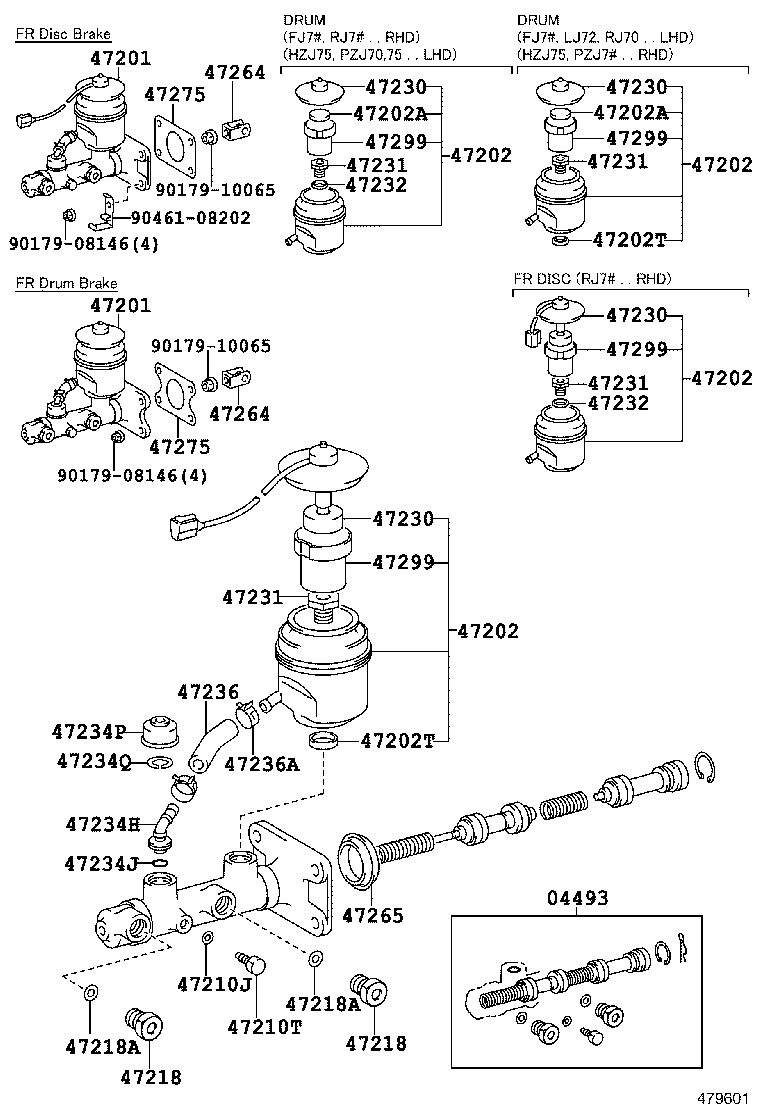 FR Disc Brake
47201
47275
47264
90179-10065
90461-08202
90179-08146(4)

DRUM
(FJ7#, RJ7# . . RHD)
(HZJ75, PZJ70,75 . . LHD)
47230
47202A
47299
47231
47232
47202

DRUM
(FJ7#, LJ72, RJ70 . . LHD)
(HZJ75, PZJ7# . . RHD)
47230
47202A
47299
47231
47202
47202T

FR Drum Brake
47201
90179-10065
47264
47275
90179-08146(4)

FR DISC (RJ7# . . RHD)
47230
47299
47231
47232
47202

47230
47299
47231
47202
47236
47234P
47234Q
47236A
47202T
47234H
47234J
47265
04493
47210J
47210T
47218A
47218
47218A
47218
479601