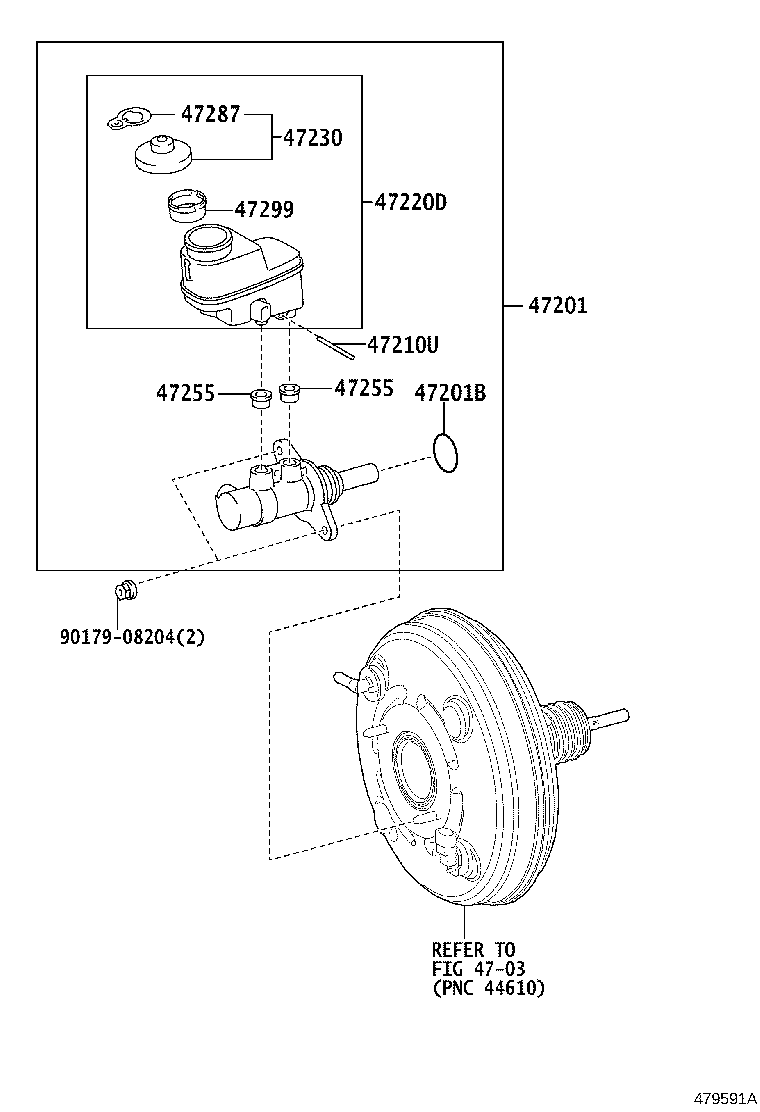 47287
47230
47299
47220D
47201
47210U
47255
47255
47201B
90179-08204(2)
REFER TO
FIG 47-03
(PNC 44610)
479591A