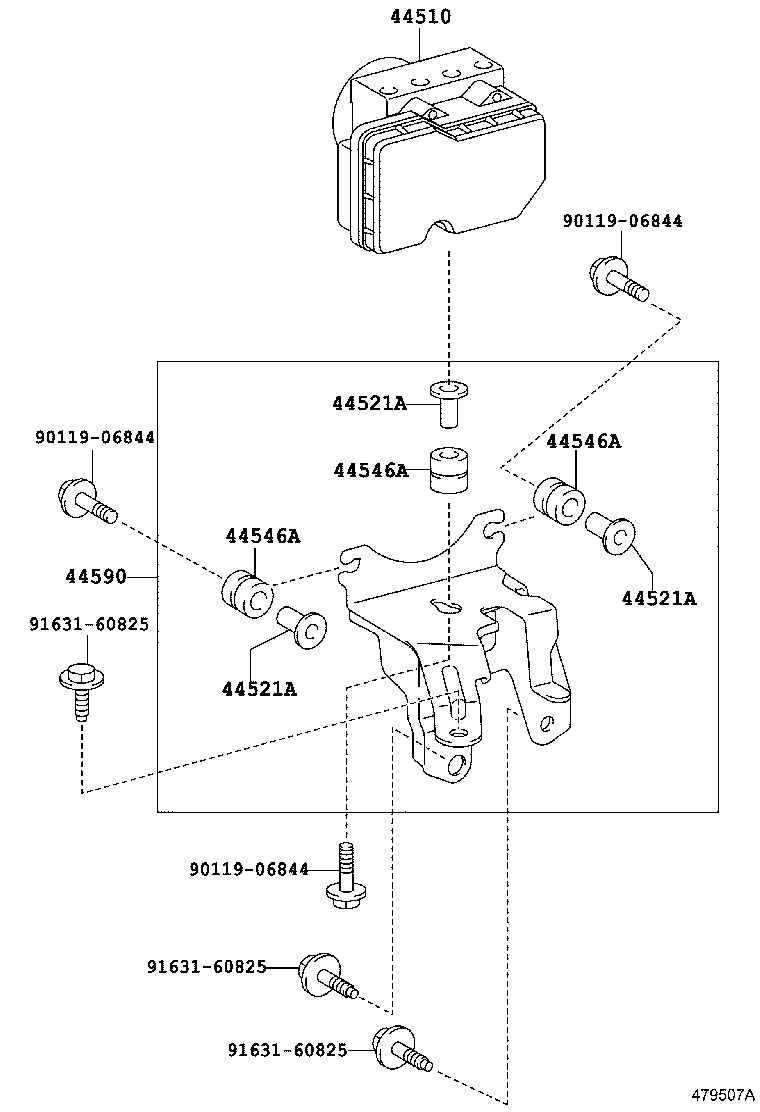 44510
90119-06844
44521A
90119-06844
44546A
44546A
44546A
44590
44521A
91631-60825
44521A
90119-06844
91631-60825
91631-60825
479507A