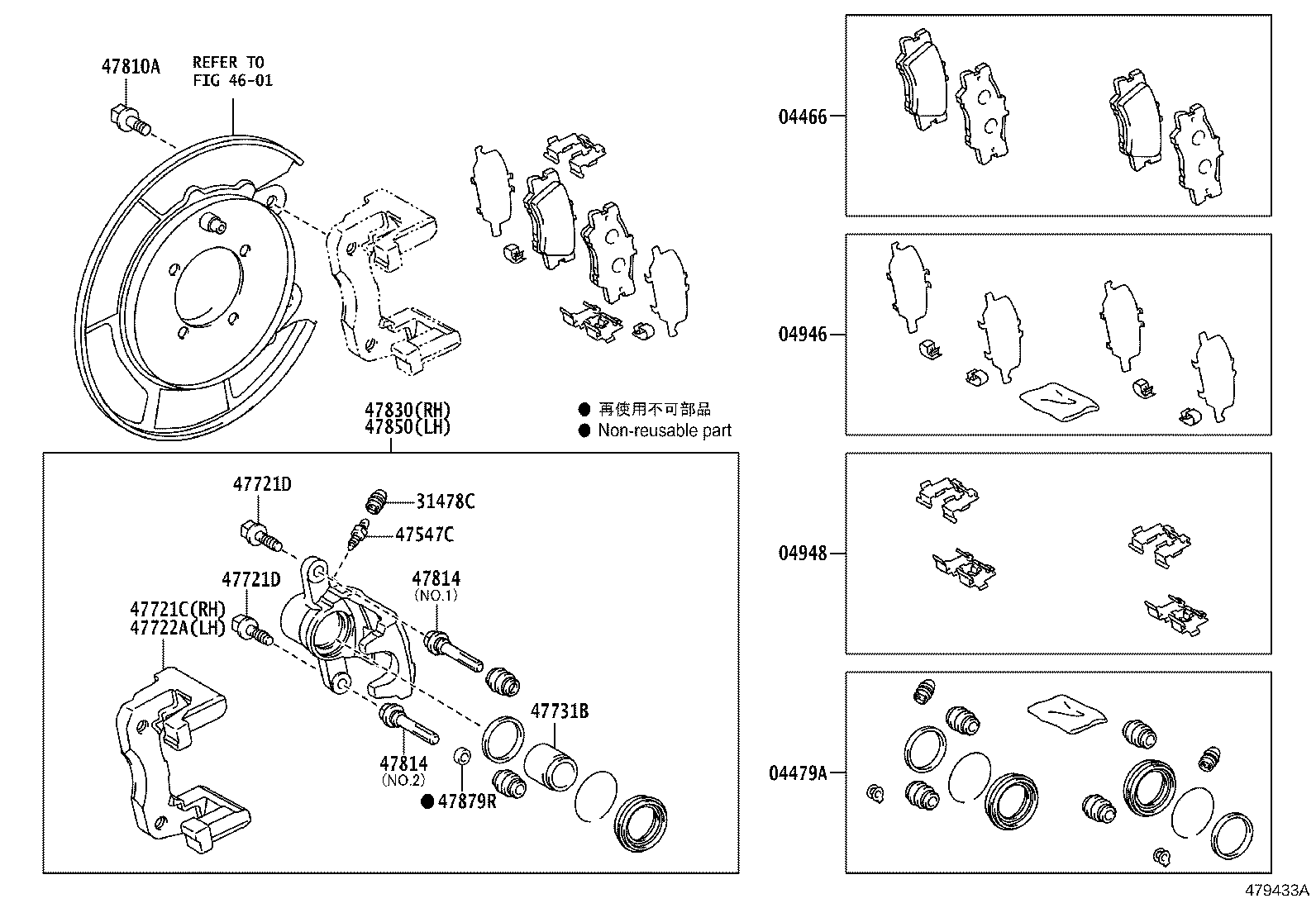 47810A
REFER TO
FIG 46-01

47830(RH)
47850(LH)

● 再使用不可部品
● Non-reusable part

47721D
31478C
47547C
47721D
47814
(NO.1)
47721C(RH)
47722A(LH)
47731B
47814
(NO.2)
● 47879R

04466
04946
04948
04479A

479433A