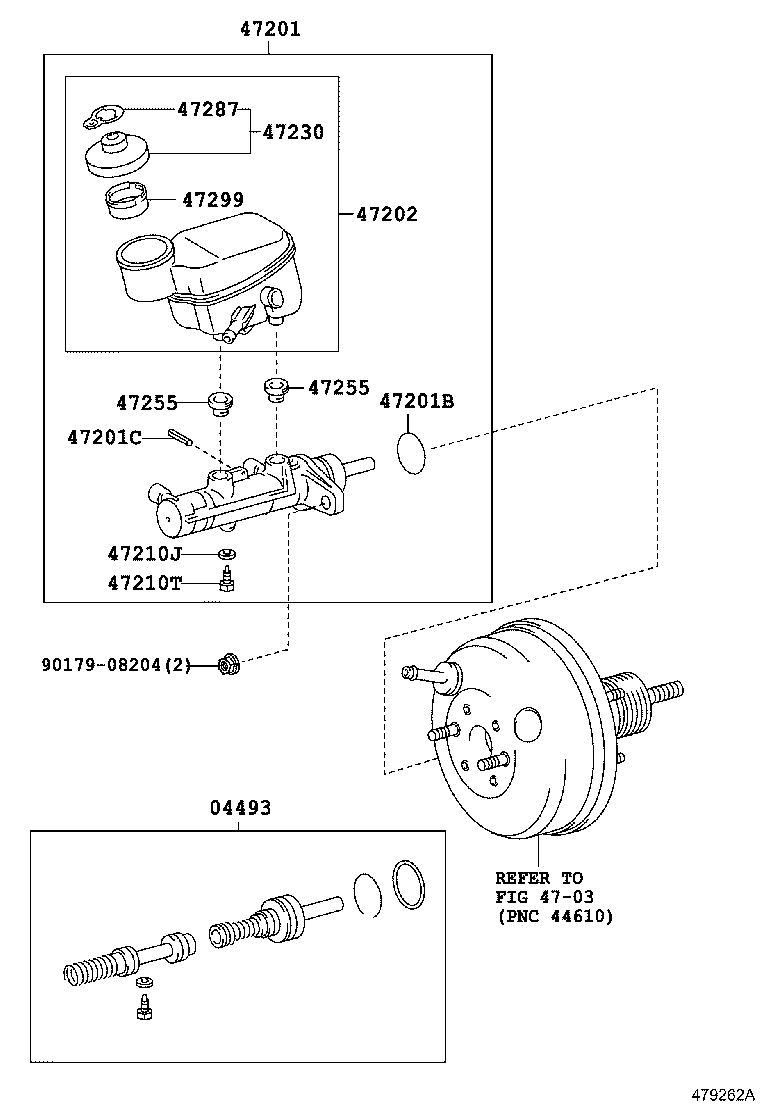 47201

47287
47230
47299
47202
47255
47255
47201B
47201C
47210J
47210T
90179-08204(2)

04493

REFER TO
FIG 47-03
(PNC 44610)

479262A