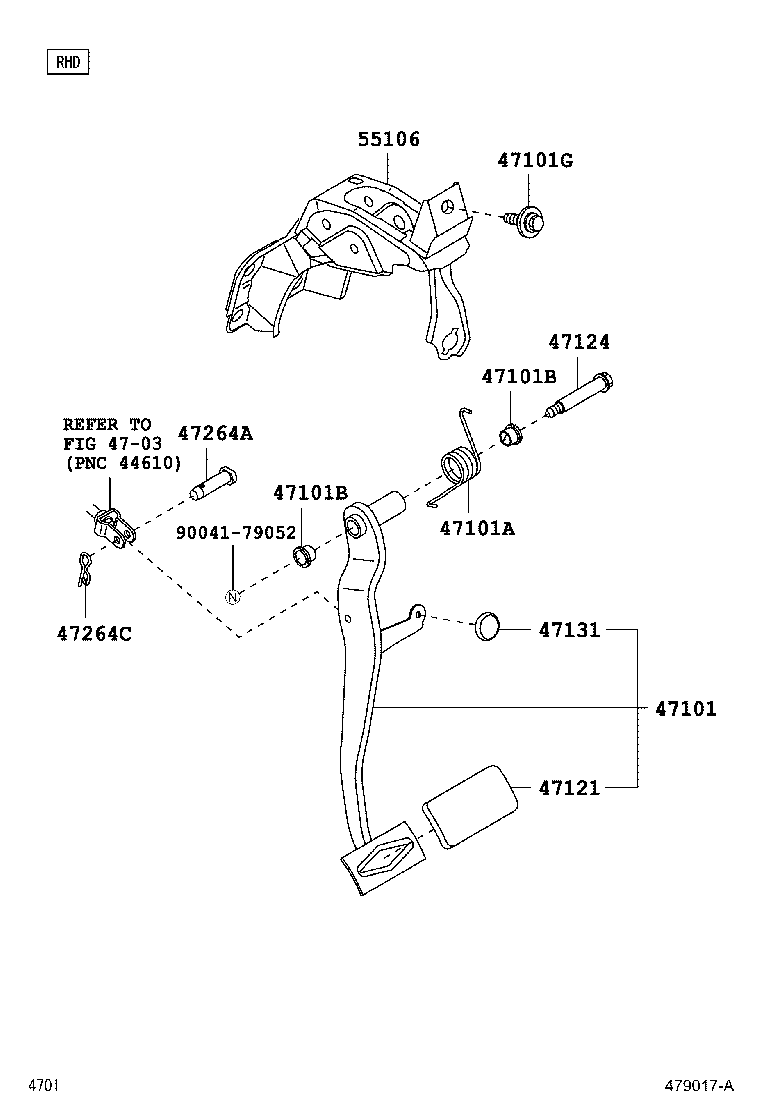 RHD

55106

47101G

47124

47101B

REFER TO
FIG 47-03
(PNC 44610)

47264A

47101B

47101A

90041-79052

N

47264C

47131

47101

47121

4701

479017-A