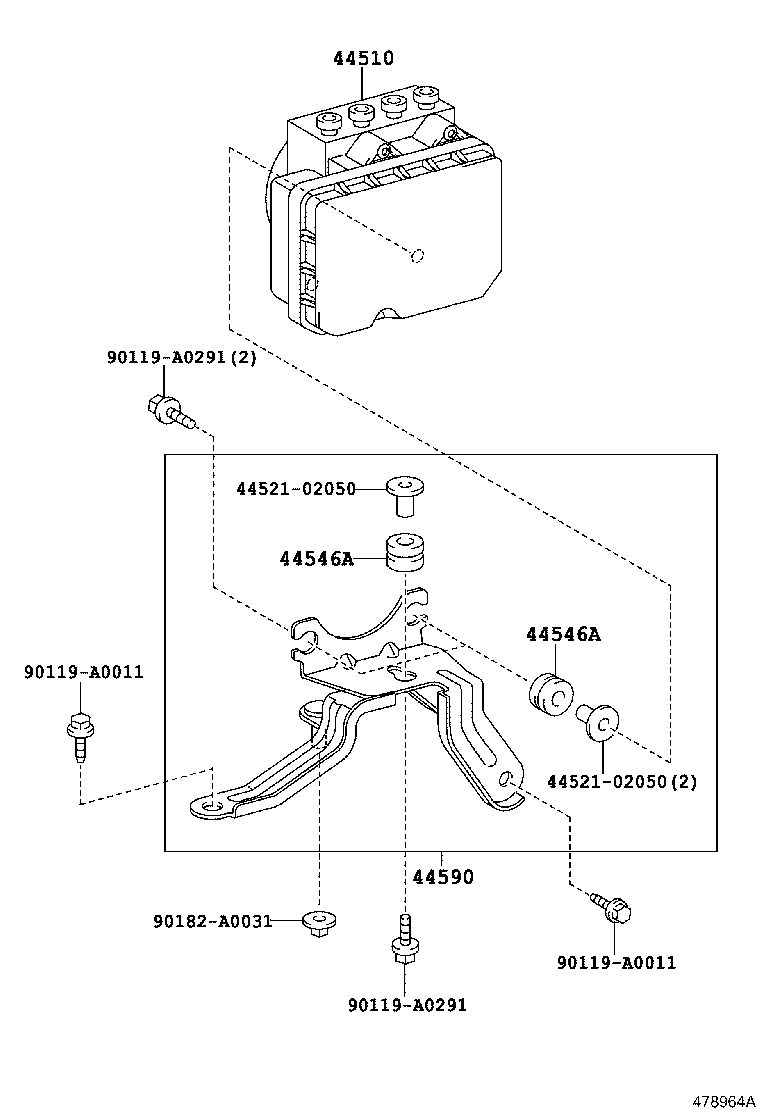 44510

90119-A0291(2)

44521-02050

44546A

44546A

90119-A0011

44521-02050(2)

44590

90182-A0031

90119-A0011

90119-A0291

478964A