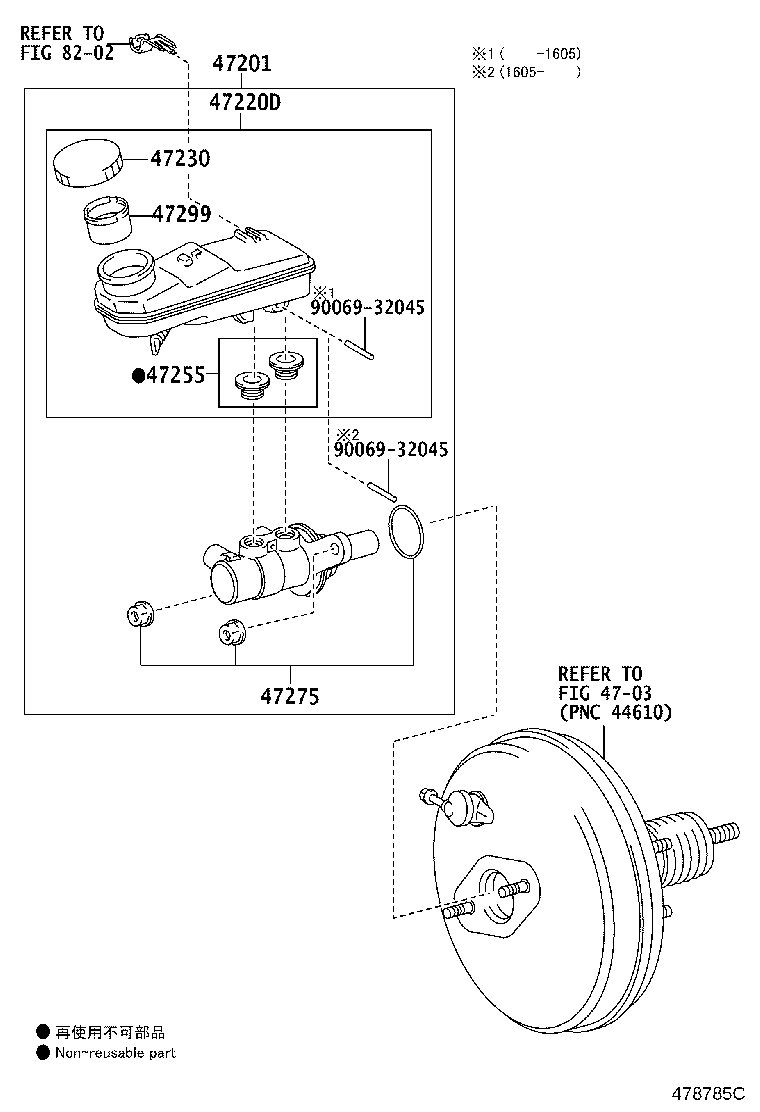 REFER TO
FIG 82-02

※1 (  -1605)
※2 (1605-  )

47201

47220D

47230

47299

※1
90069-32045

●47255

※2
90069-32045

47275

REFER TO
FIG 47-03
(PNC 44610)

● 再使用不可部品
● Non-reusable part

478785C