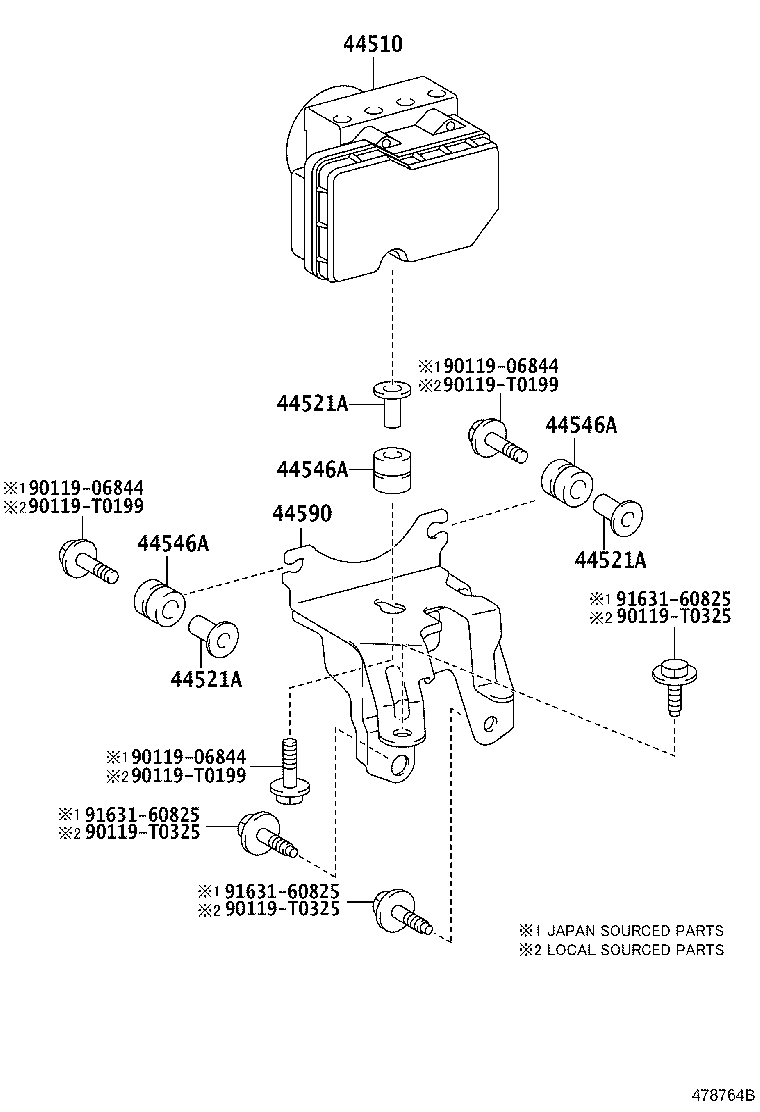 44510

※1 90119-06844
※2 90119-T0199

44521A

44546A

44546A

44521A

※1 90119-06844
※2 90119-T0199

44590

44546A

44521A

※1 91631-60825
※2 90119-T0325

※1 90119-06844
※2 90119-T0199

※1 91631-60825
※2 90119-T0325

※1 91631-60825
※2 90119-T0325

※1 JAPAN SOURCED PARTS
※2 LOCAL SOURCED PARTS

478764B