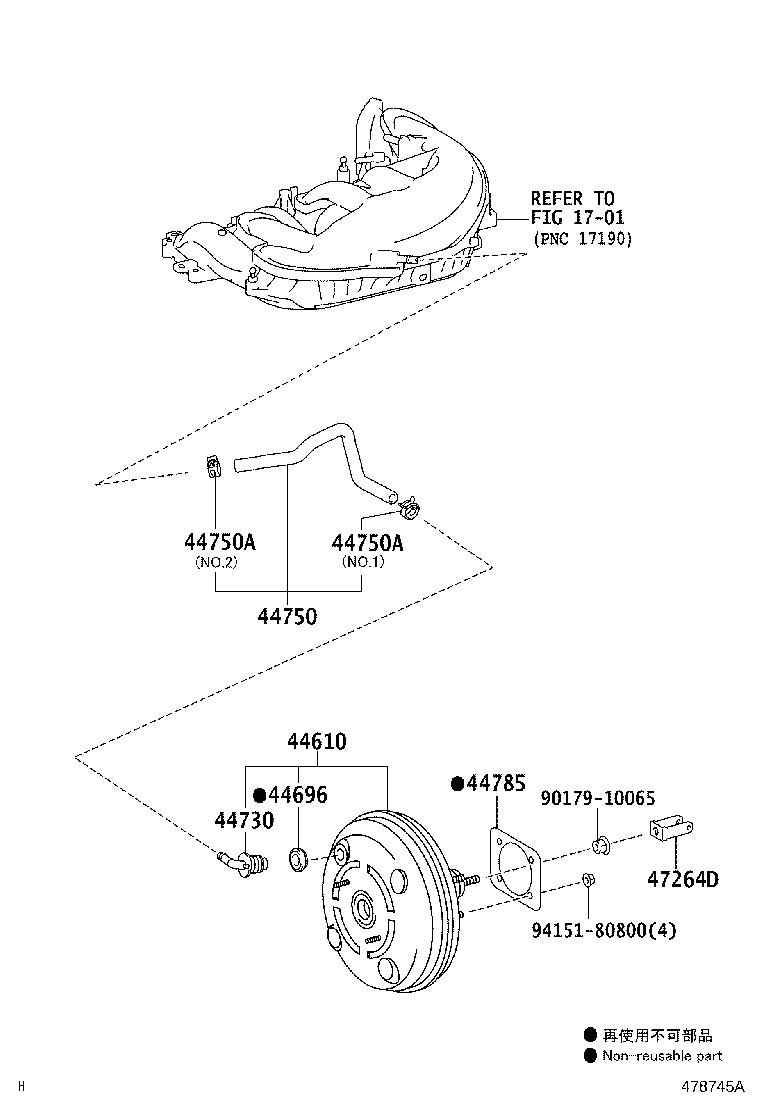 REFER TO
FIG 17-01
(PNC 17190)

44750A
(NO.2)

44750A
(NO.1)

44750

44610

●44696

44730

●44785

90179-10065

47264D

94151-80800(4)

● 再使用不可部品
● Non-reusable part

H

478745A