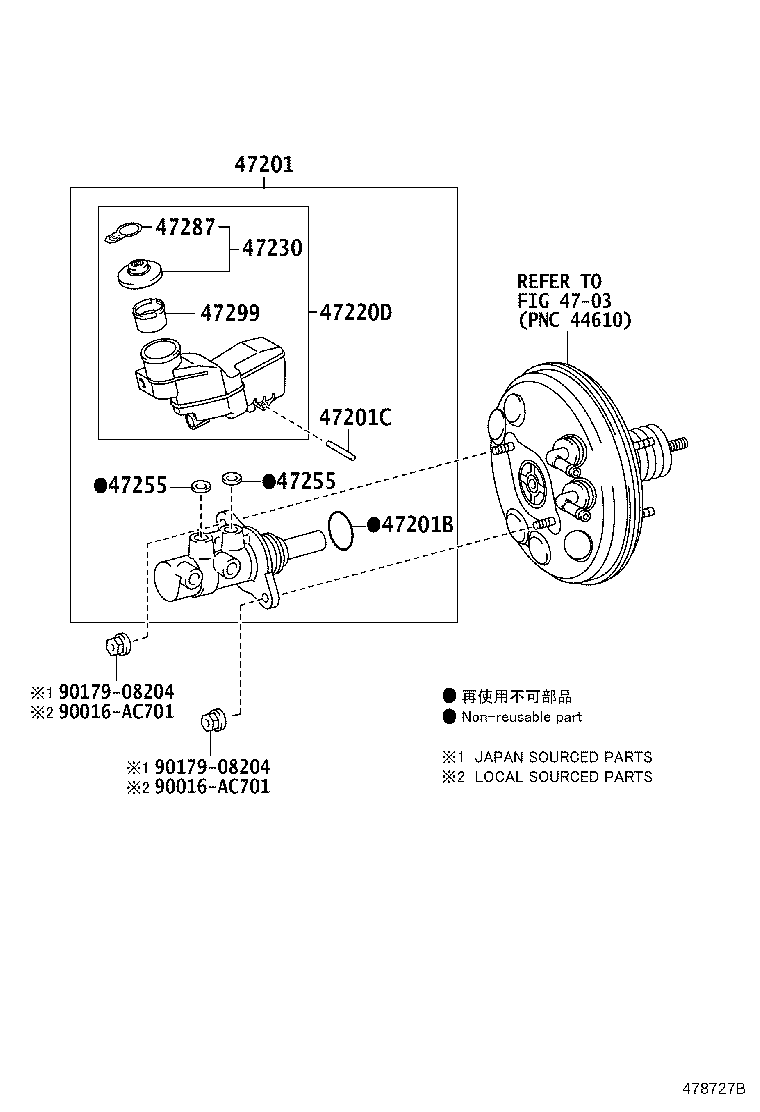 47201

47287

47230

47299

47220D

47201C

REFER TO
FIG 47-03
(PNC 44610)

●47255

●47255

●47201B

※1 90179-08204
※2 90016-AC701

※1 90179-08204
※2 90016-AC701

● 再使用不可部品
● Non-reusable part

※1 JAPAN SOURCED PARTS
※2 LOCAL SOURCED PARTS

478727B