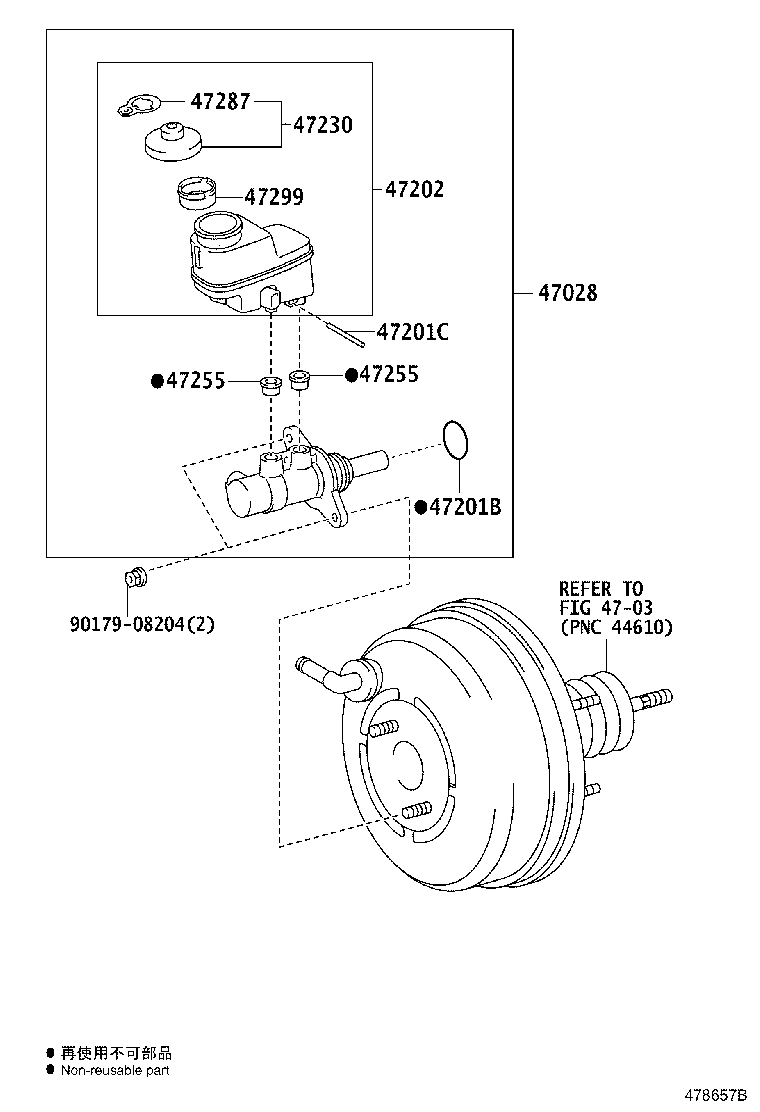 47287
47230
47299
47202
47028
47201C
●47255
●47255
●47201B
90179-08204(2)
REFER TO
FIG 47-03
(PNC 44610)

● 再使用不可部品
● Non-reusable part

478657B