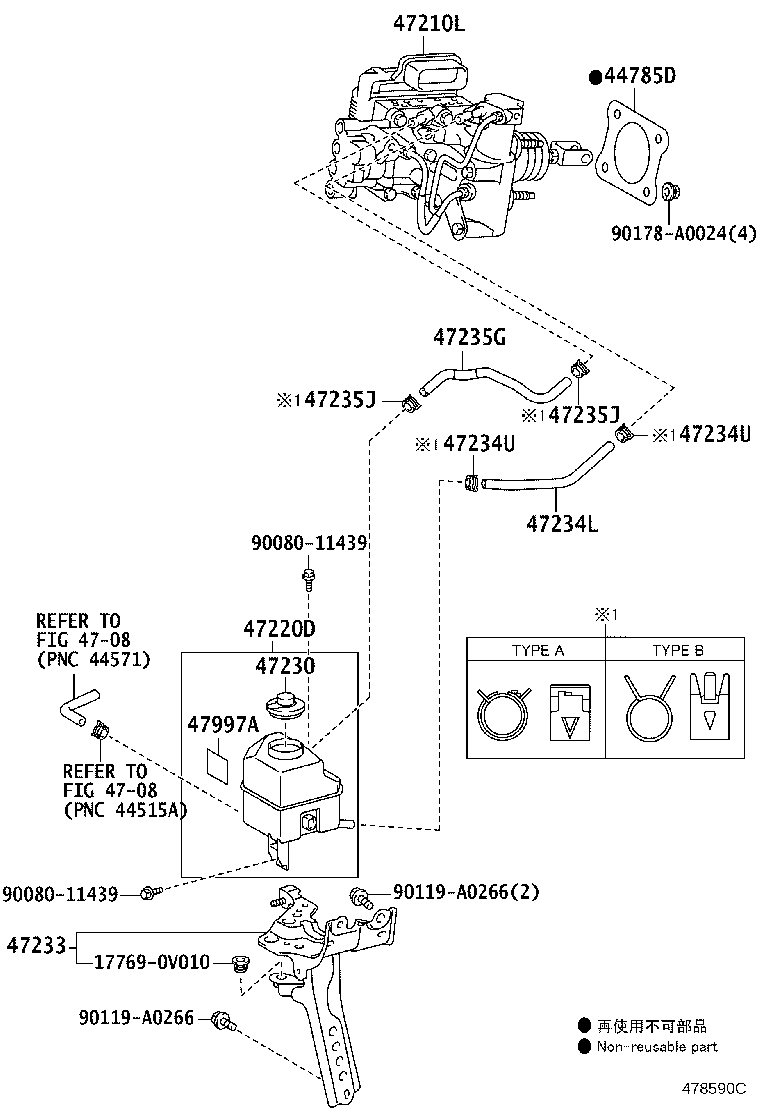 47210L

●44785D

90178-A0024(4)

47235G

※1 47235J

※1 47235J

※1 47234U

※1 47234U

47234L

90080-11439

REFER TO FIG 47-08 (PNC 44571)

47220D

47230

47997A

REFER TO FIG 47-08 (PNC 44515A)

※1

| TYPE A | TYPE B |
|---|---|
| | |

90080-11439

90119-A0266(2)

47233

17769-0V010

90119-A0266

● 再使用不可部品
● Non-reusable part

478590C