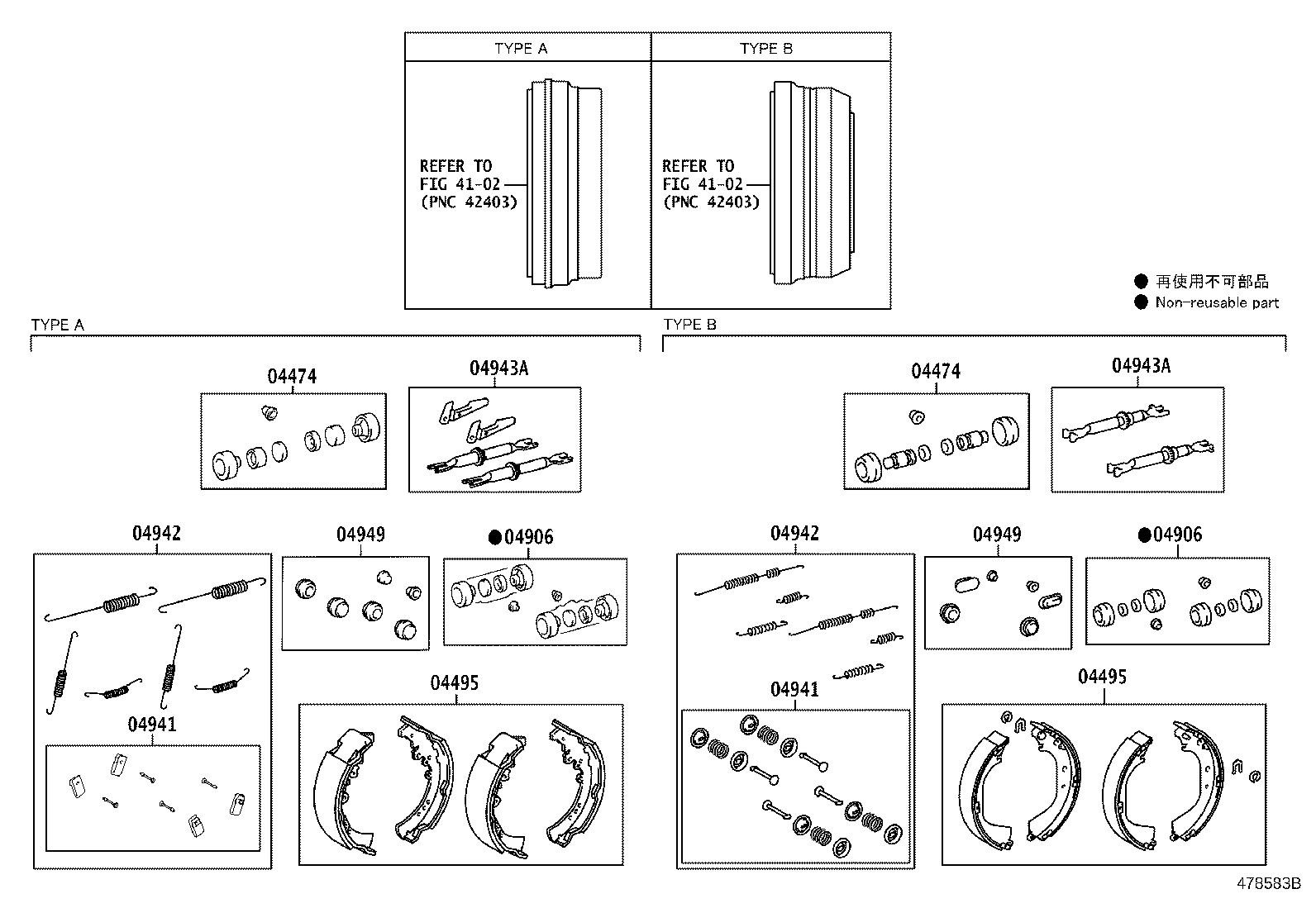 TYPE A

REFER TO FIG 41-02 (PNC 42403)

TYPE B

REFER TO FIG 41-02 (PNC 42403)

● 再使用不可部品
● Non-reusable part

TYPE A

04474

04943A

04942

04949

●04906

04941

04495

TYPE B

04474

04943A

04942

04949

●04906

04941

04495

478583B