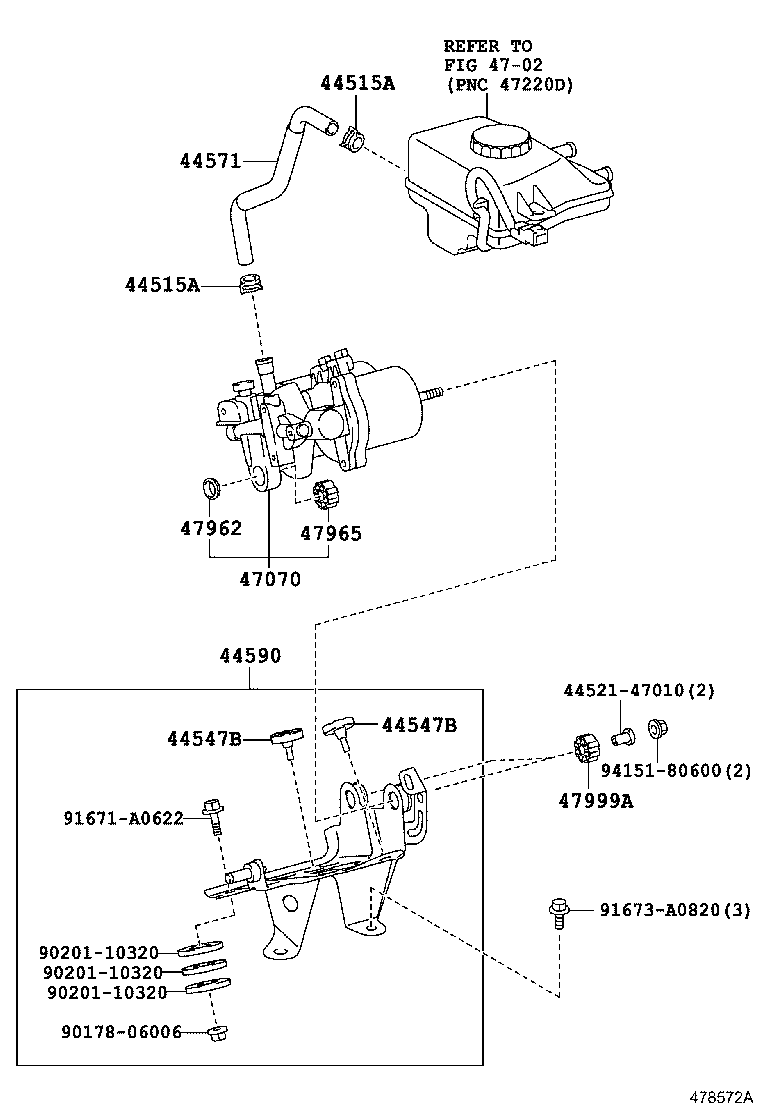 REFER TO
FIG 47-02
(PNC 47220D)

44515A

44571

44515A

47962

47965

47070

44590

44521-47010(2)

44547B

44547B

94151-80600(2)

47999A

91671-A0622

91673-A0820(3)

90201-10320
90201-10320
90201-10320

90178-06006

478572A