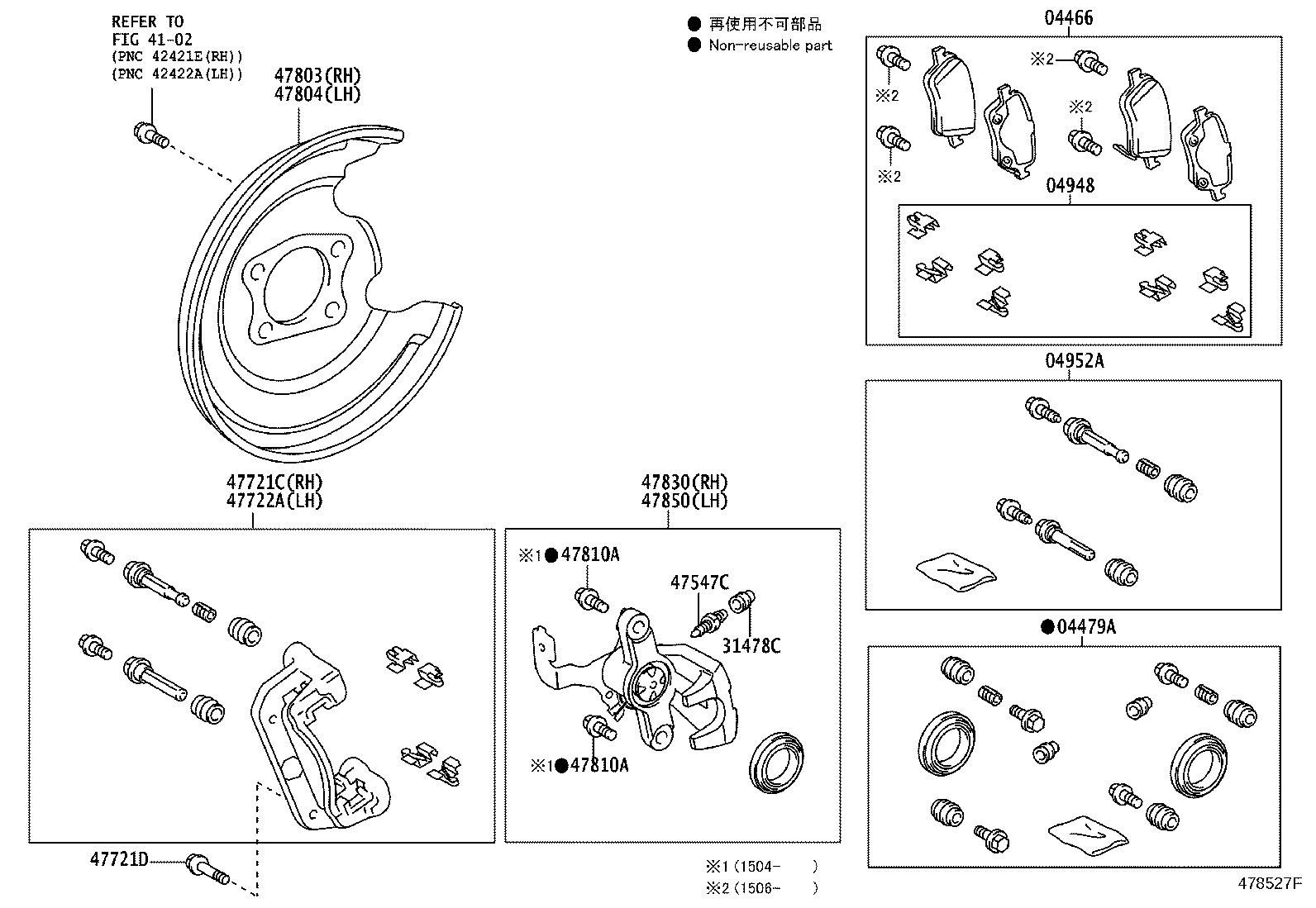 REFER TO
FIG 41-02
(PNC 42421E(RH))
(PNC 42422A(LH))

47803(RH)
47804(LH)

● 再使用不可部品
● Non-reusable part

04466

※2
※2
※2
※2

04948

04952A

47721C(RH)
47722A(LH)

47830(RH)
47850(LH)

※1●47810A
47547C
31478C
※1●47810A

●04479A

47721D

※1(1504-　　)
※2(1506-　　)

478527F