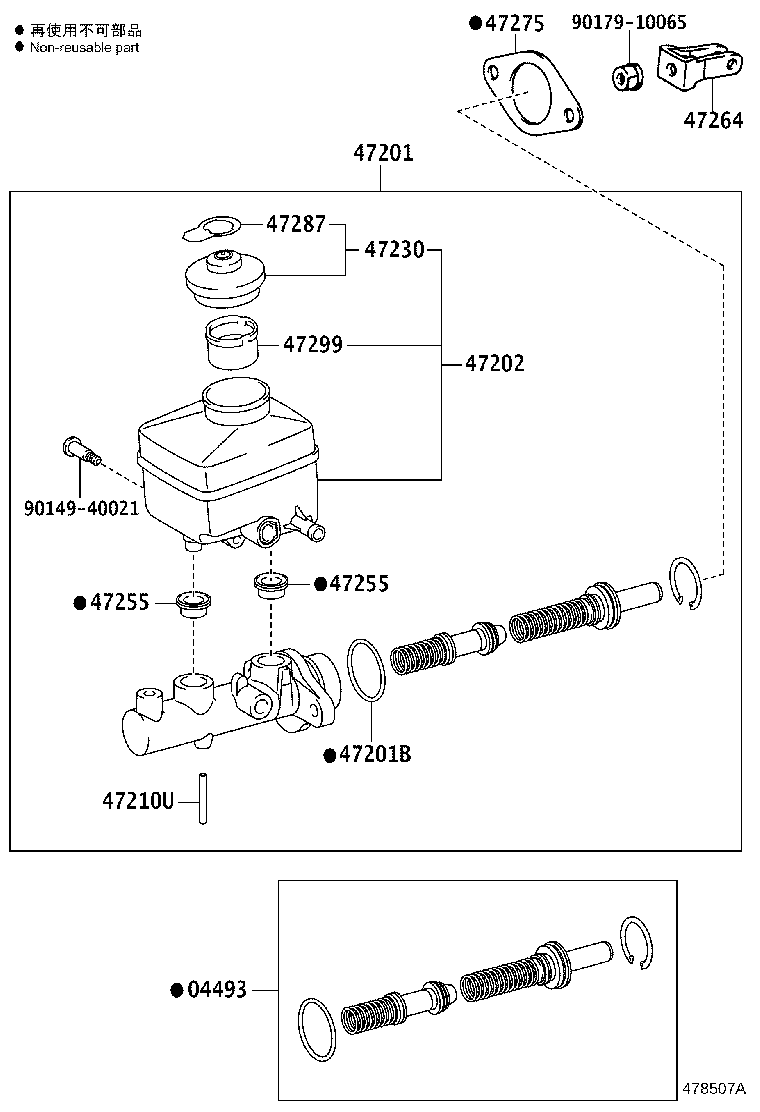 ● 再使用不可部品
● Non-reusable part

●47275
90179-10065
47264
47201
47287
47230
47299
47202
90149-40021
●47255
●47255
●47201B
47210U
●04493
478507A