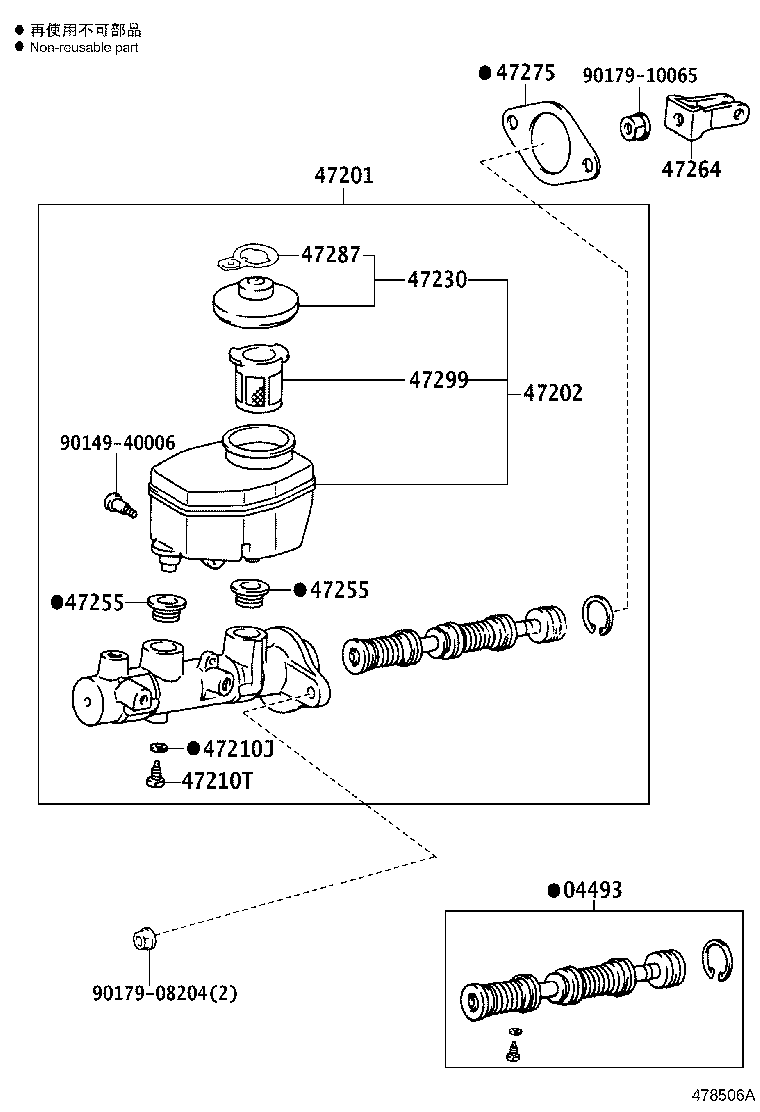 ● 再使用不可部品
● Non-reusable part

●47275
90179-10065
47264
47201
47287
47230
47299
47202
90149-40006
●47255
●47255
●47210J
47210T
●04493
90179-08204(2)
478506A