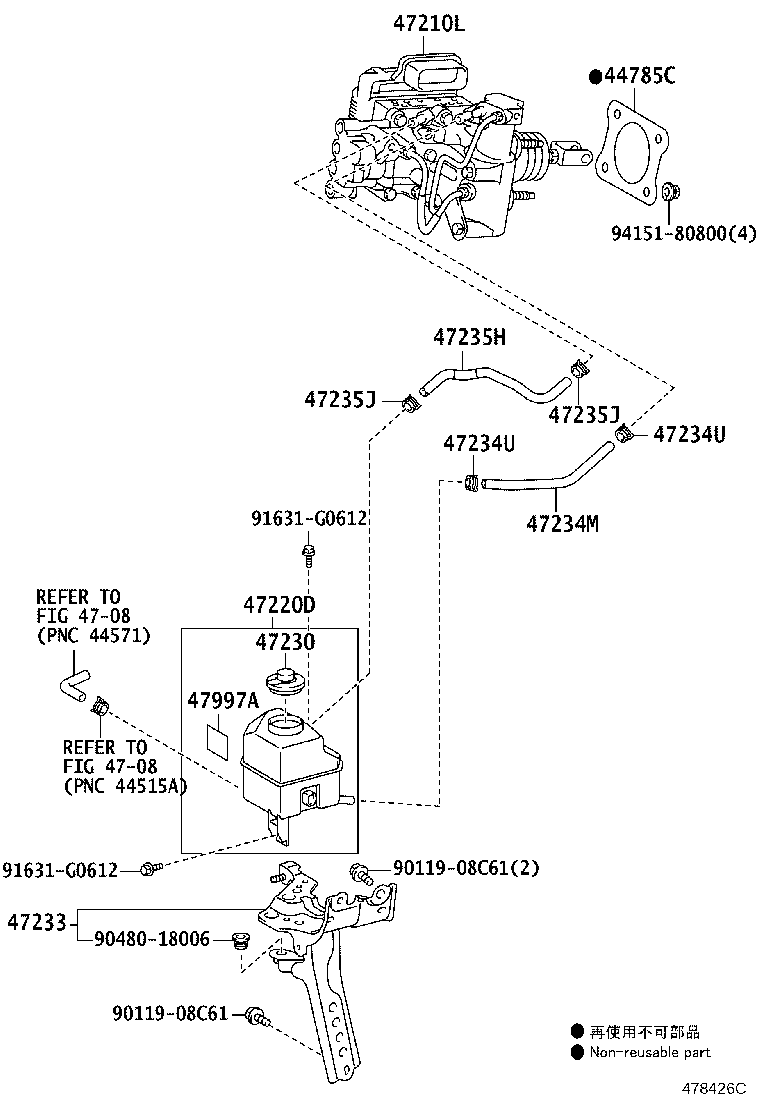 47210L

●44785C

94151-80800(4)

47235H

47235J

47235J

47234U

47234U

47234M

91631-G0612

REFER TO FIG 47-08 (PNC 44571)

47220D

47230

47997A

REFER TO FIG 47-08 (PNC 44515A)

91631-G0612

90119-08C61(2)

47233

90480-18006

90119-08C61

● 再使用不可部品
● Non-reusable part

478426C