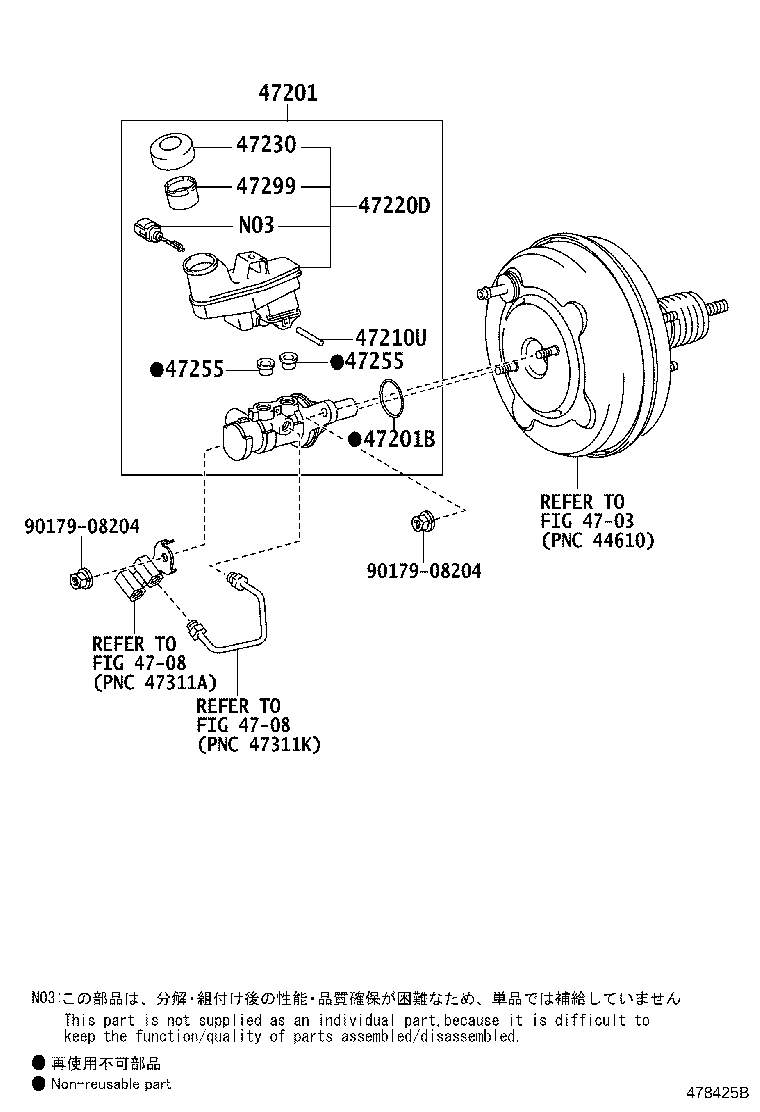 47201

47230

47299

N03

47220D

47210U

●47255

●47255

●47201B

REFER TO
FIG 47-03
(PNC 44610)

90179-08204

90179-08204

REFER TO
FIG 47-08
(PNC 47311A)

REFER TO
FIG 47-08
(PNC 47311K)

N03:この部品は、分解・組付け後の性能・品質確保が困難なため、単品では補給していません
This part is not supplied as an individual part,because it is difficult to keep the function/quality of parts assembled/disassembled.

● 再使用不可部品
● Non-reusable part

478425B