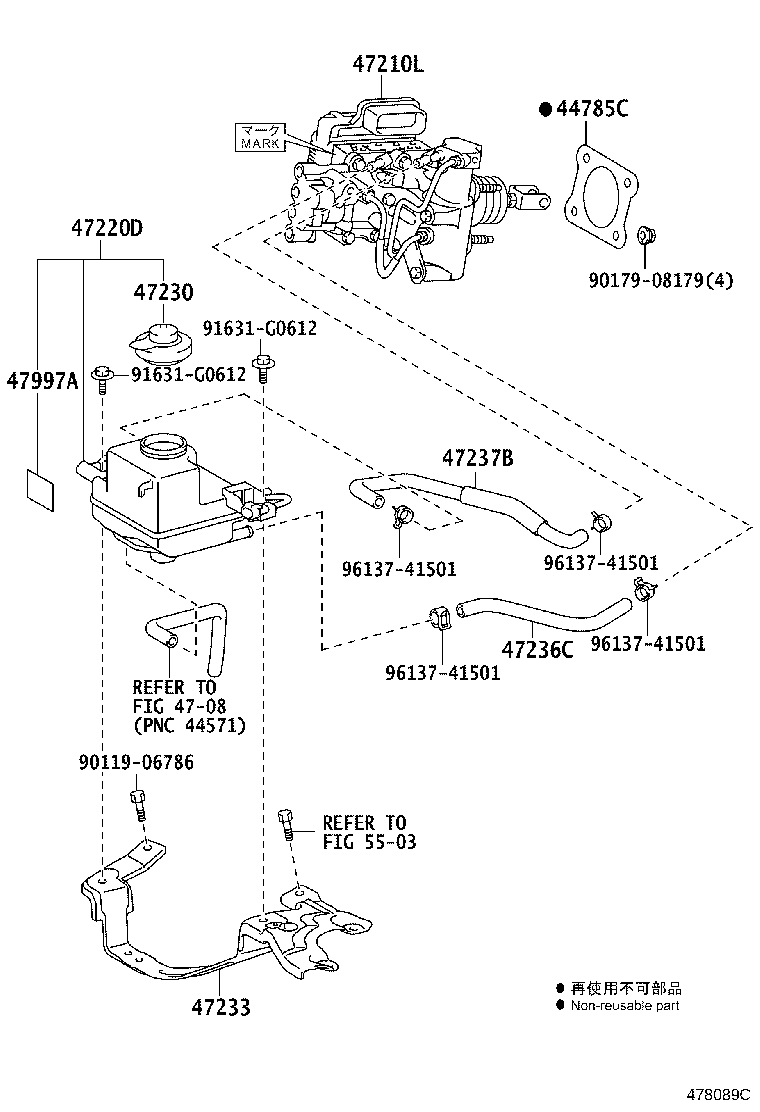 47210L

マーク
MARK

●44785C

90179-08179(4)

47220D

47230

91631-G0612

47997A

91631-G0612

47237B

96137-41501

96137-41501

96137-41501

47236C

96137-41501

REFER TO
FIG 47-08
(PNC 44571)

90119-06786

REFER TO
FIG 55-03

47233

● 再使用不可部品
● Non-reusable part

478089C