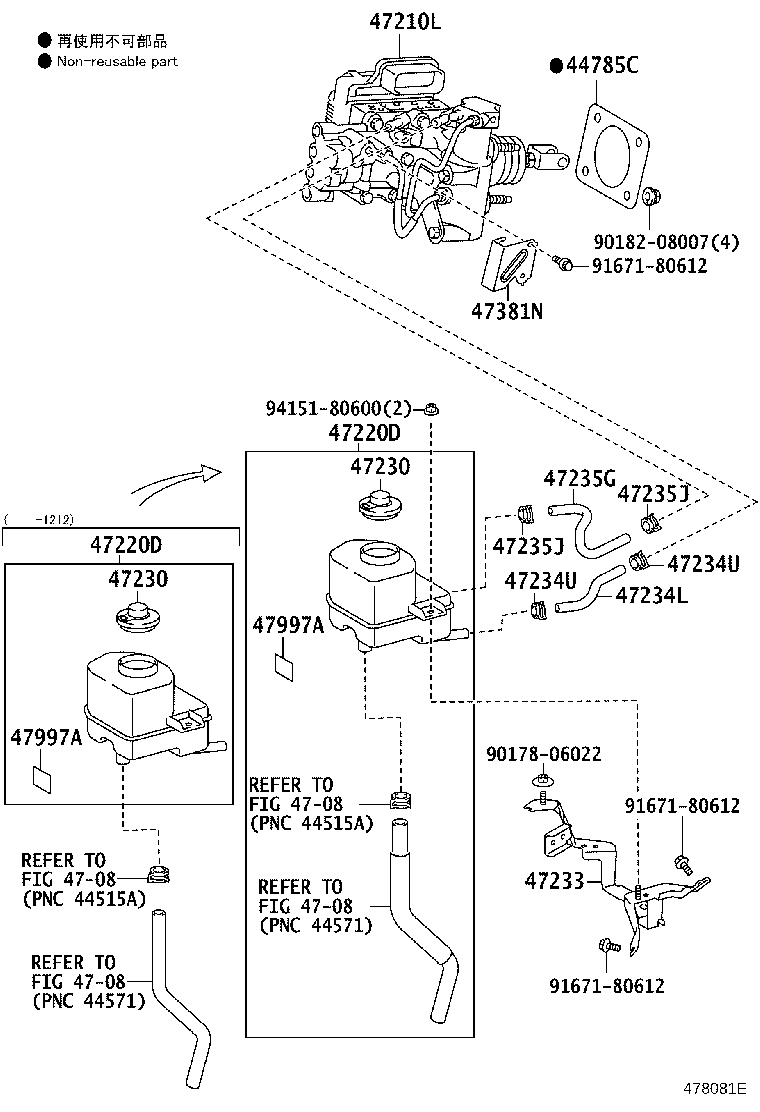 ● 再使用不可部品
● Non-reusable part

47210L
●44785C
90182-08007(4)
91671-80612
47381N

94151-80600(2)
47220D
47230
47235G
47235J
47235J
47234U
47234U
47234L
47997A

( -1212)
47220D
47230
47997A

REFER TO
FIG 47-08
(PNC 44515A)

REFER TO
FIG 47-08
(PNC 44571)

REFER TO
FIG 47-08
(PNC 44515A)

REFER TO
FIG 47-08
(PNC 44571)

90178-06022
91671-80612
47233
91671-80612

478081E