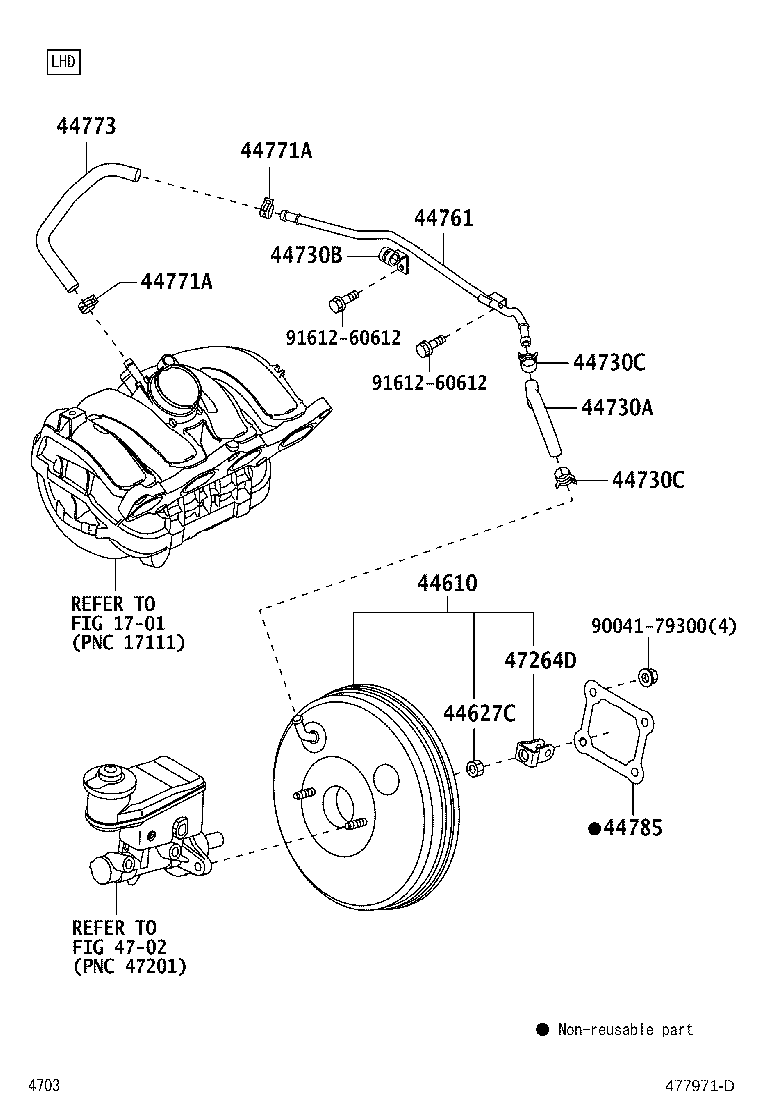 LHD

44773

44771A

44761

44730B

44771A

91612-60612

91612-60612

44730C

44730A

44730C

REFER TO
FIG 17-01
(PNC 17111)

44610

90041-79300(4)

47264D

44627C

●44785

REFER TO
FIG 47-02
(PNC 47201)

● Non-reusable part

4703

477971-D