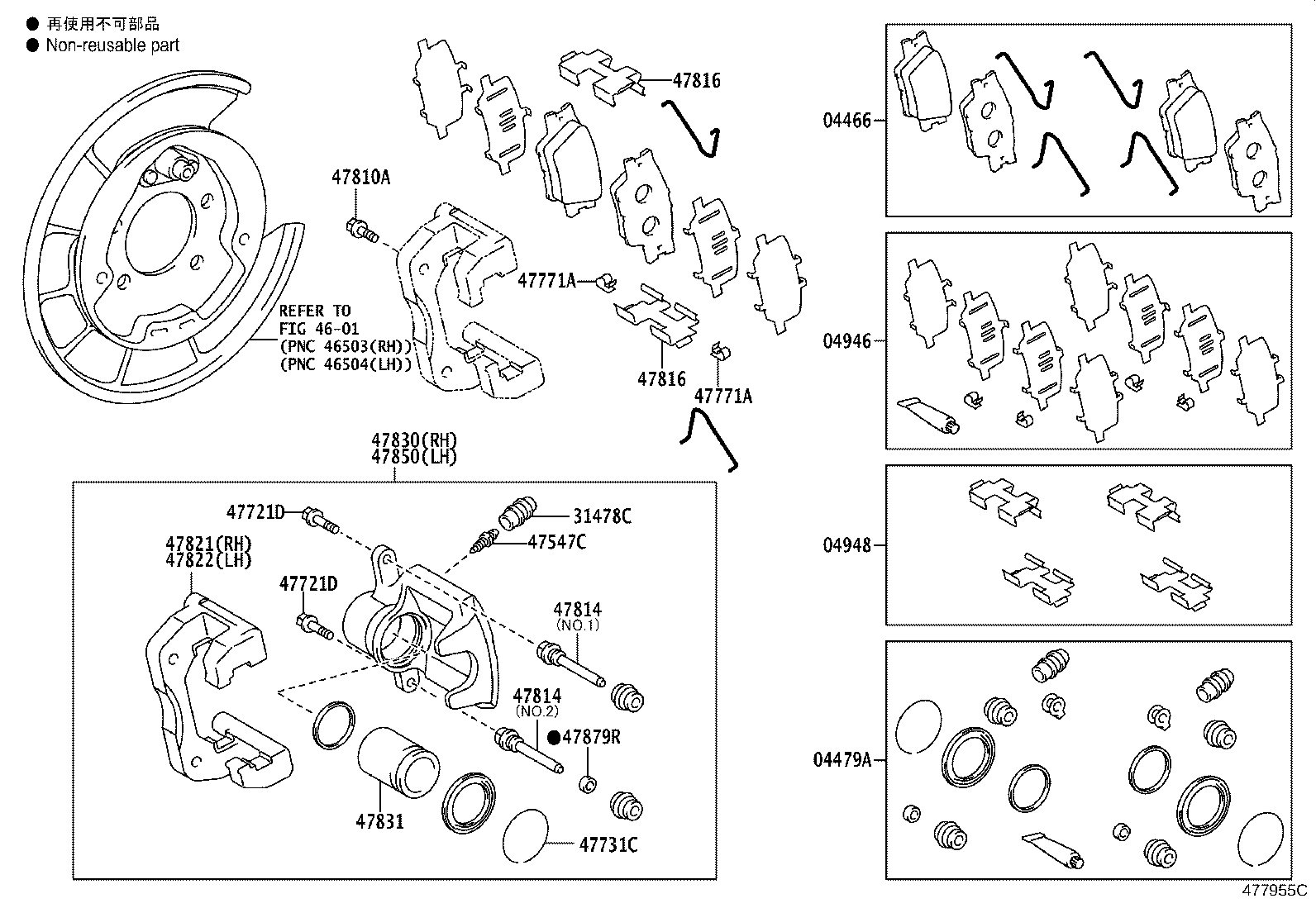 ● 再使用不可部品
● Non-reusable part

47816

47810A

47771A

REFER TO
FIG 46-01
(PNC 46503(RH))
(PNC 46504(LH))

47816

47771A

47830(RH)
47850(LH)

47721D

31478C

47547C

47821(RH)
47822(LH)

47721D

47814
(NO.1)

47814
(NO.2)

●47879R

47831

47731C

04466

04946

04948

04479A

477955C